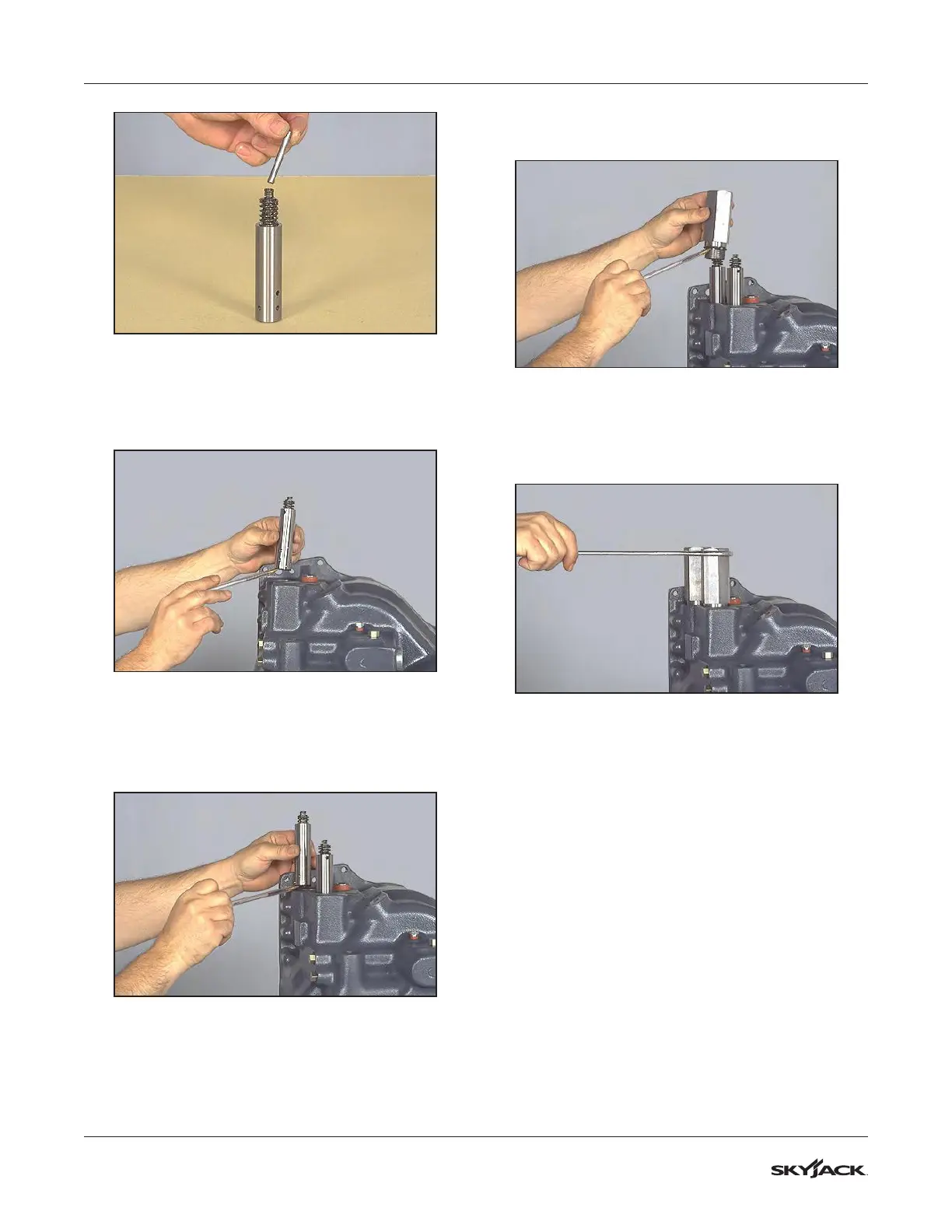 SKYJACK.