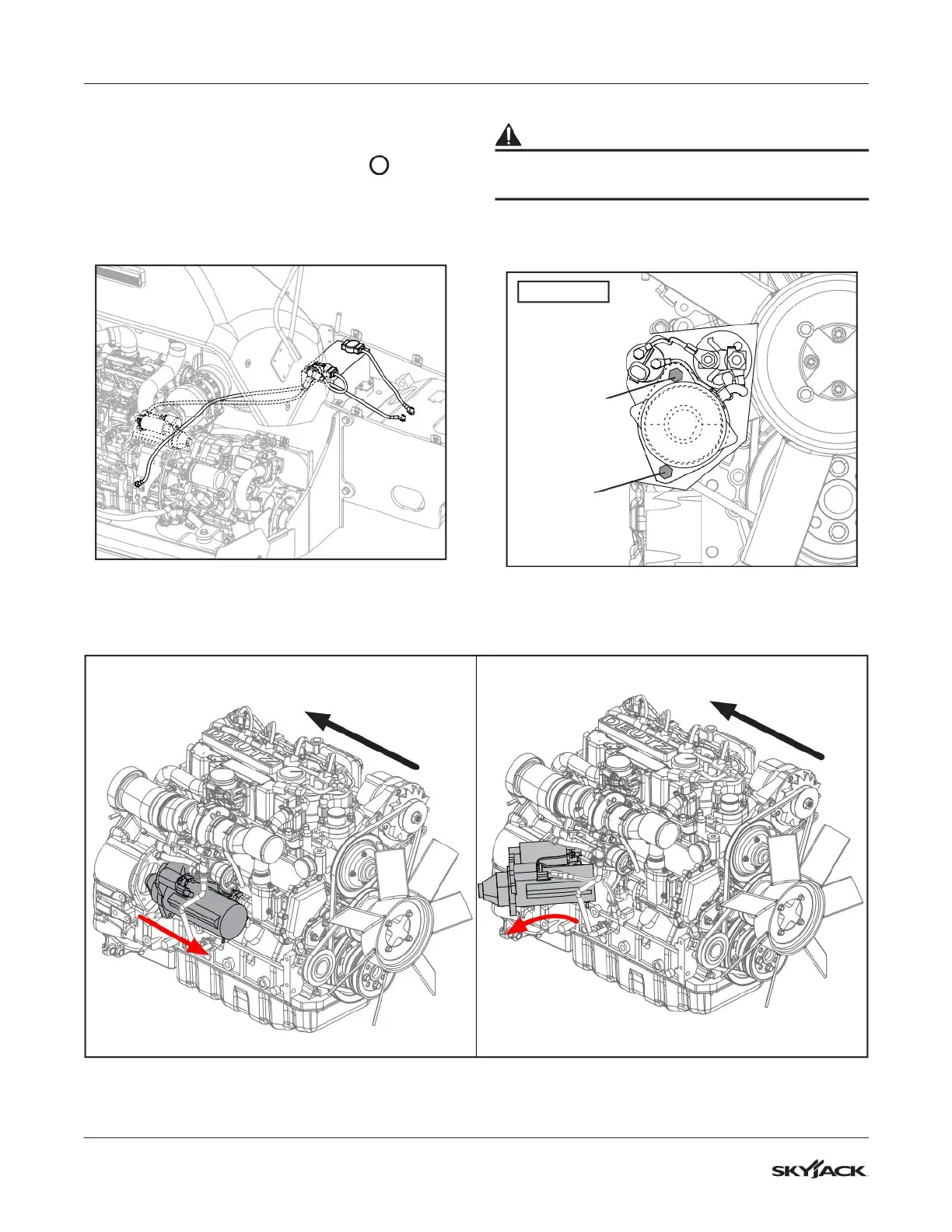 SKYJACK