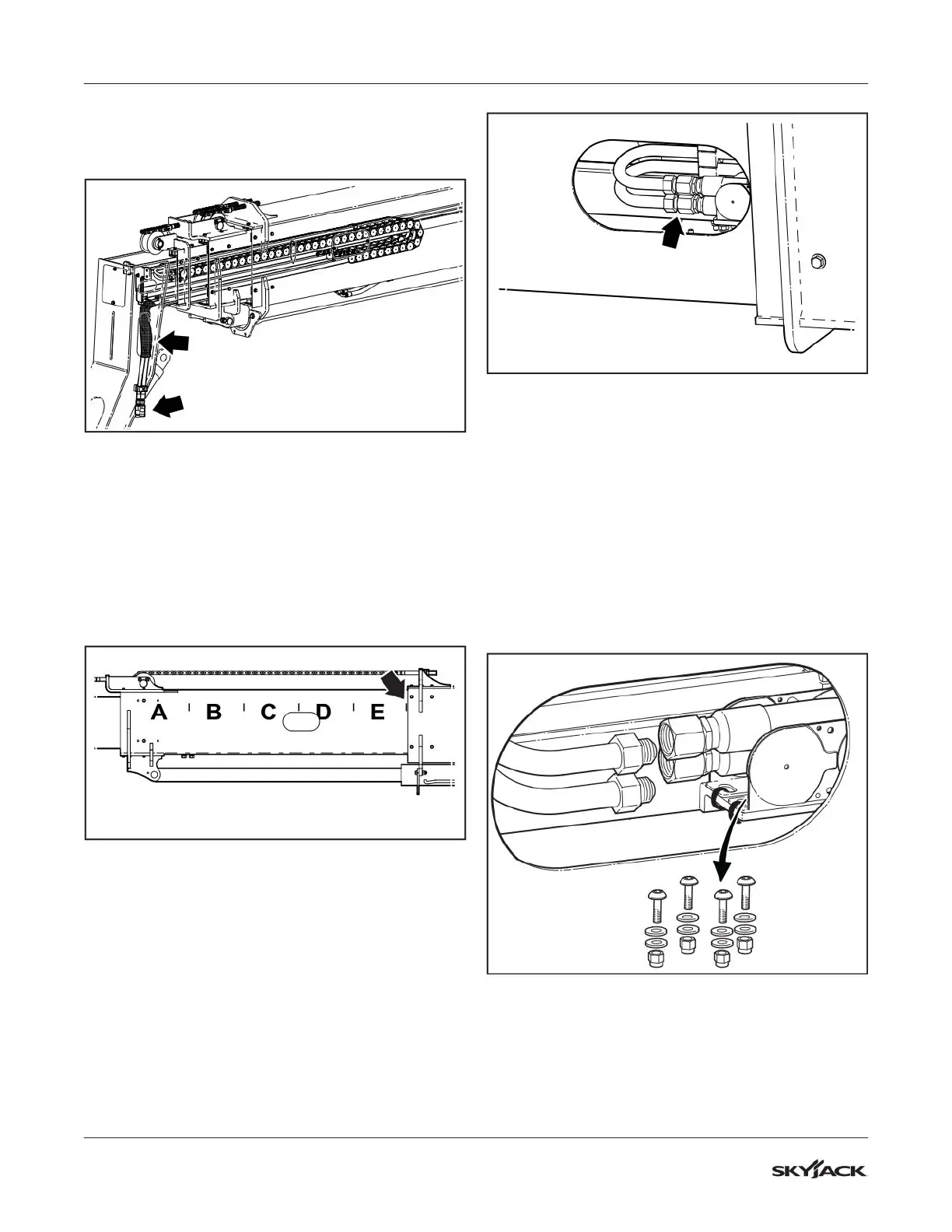 A B C D E

SKYJACK