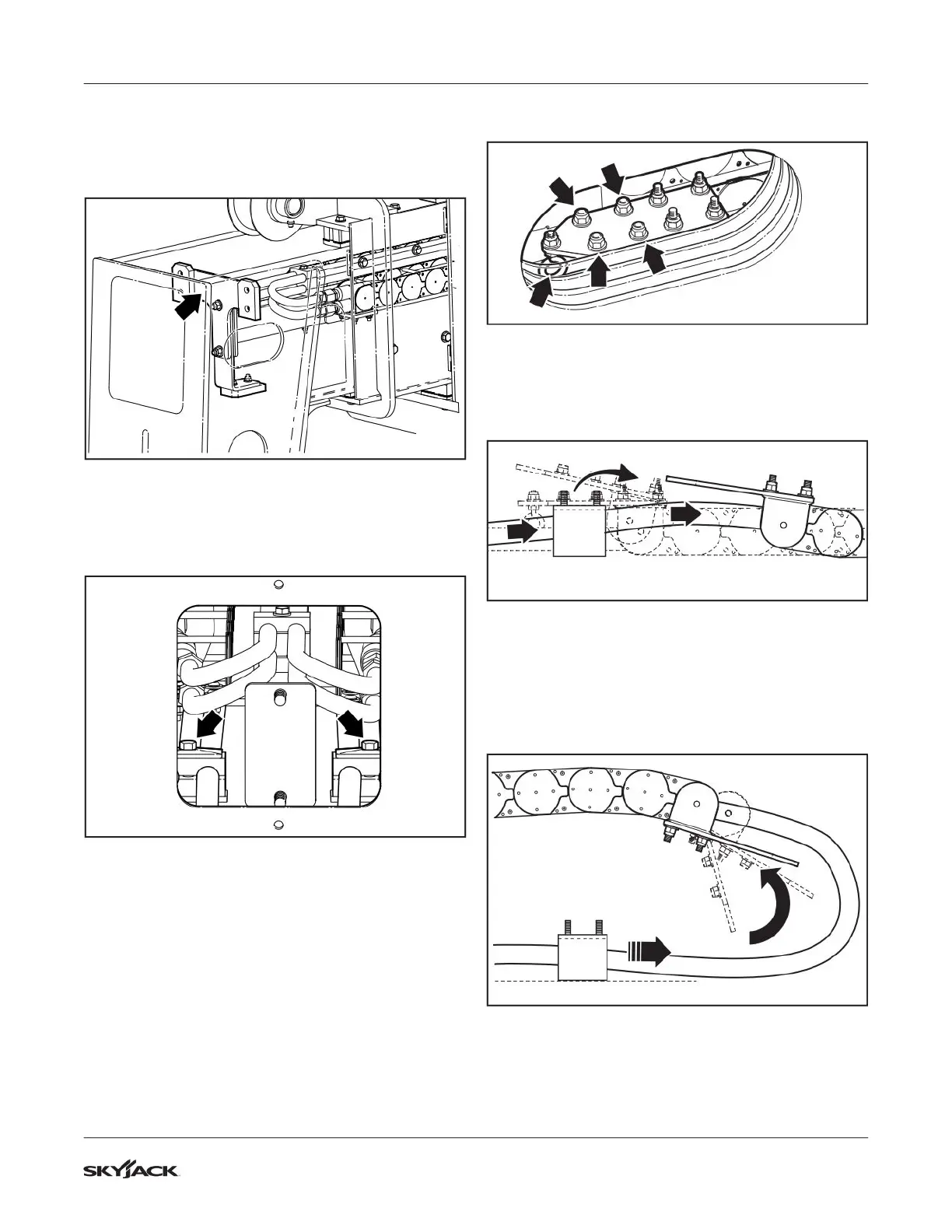 SKYJACK