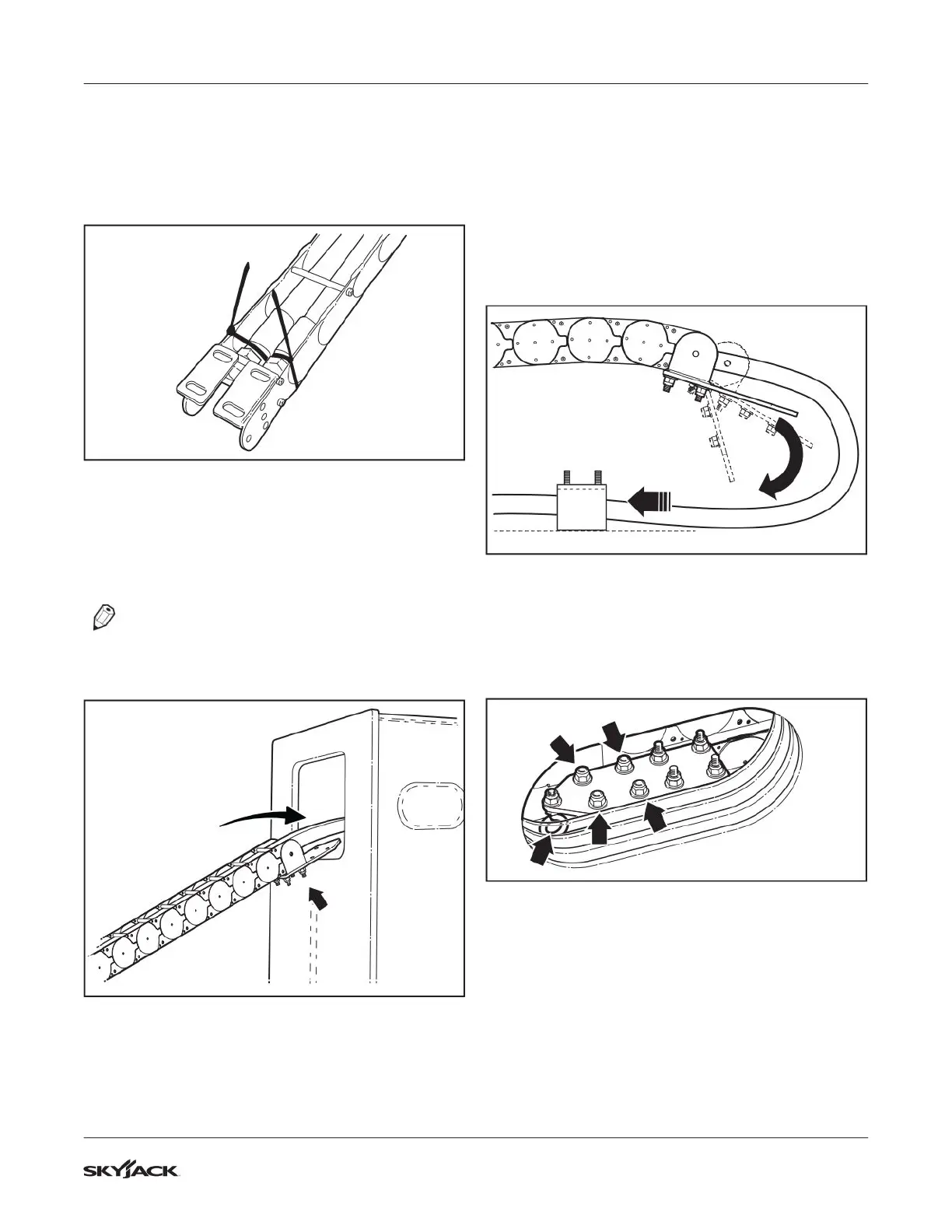 SKYJACK