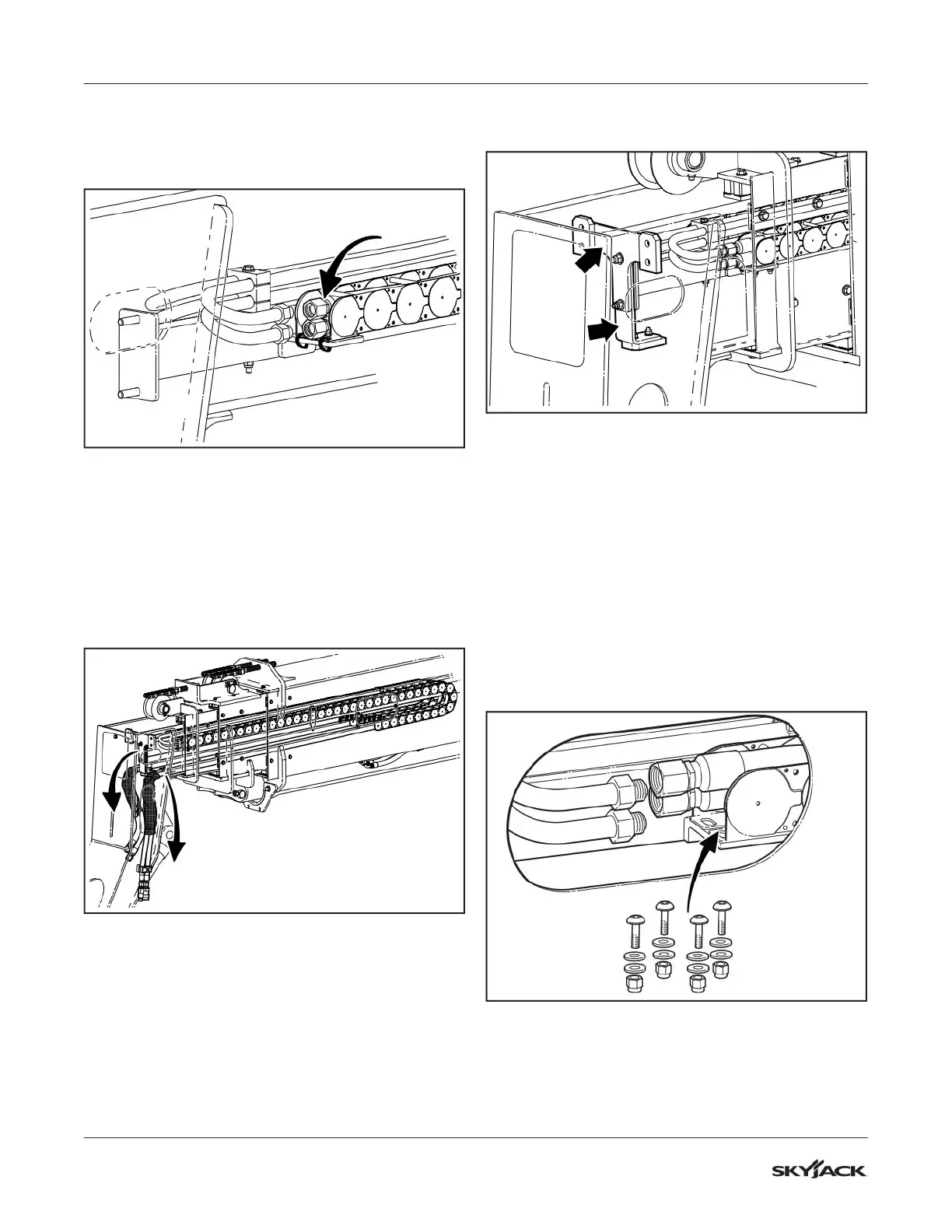 SKYJACK