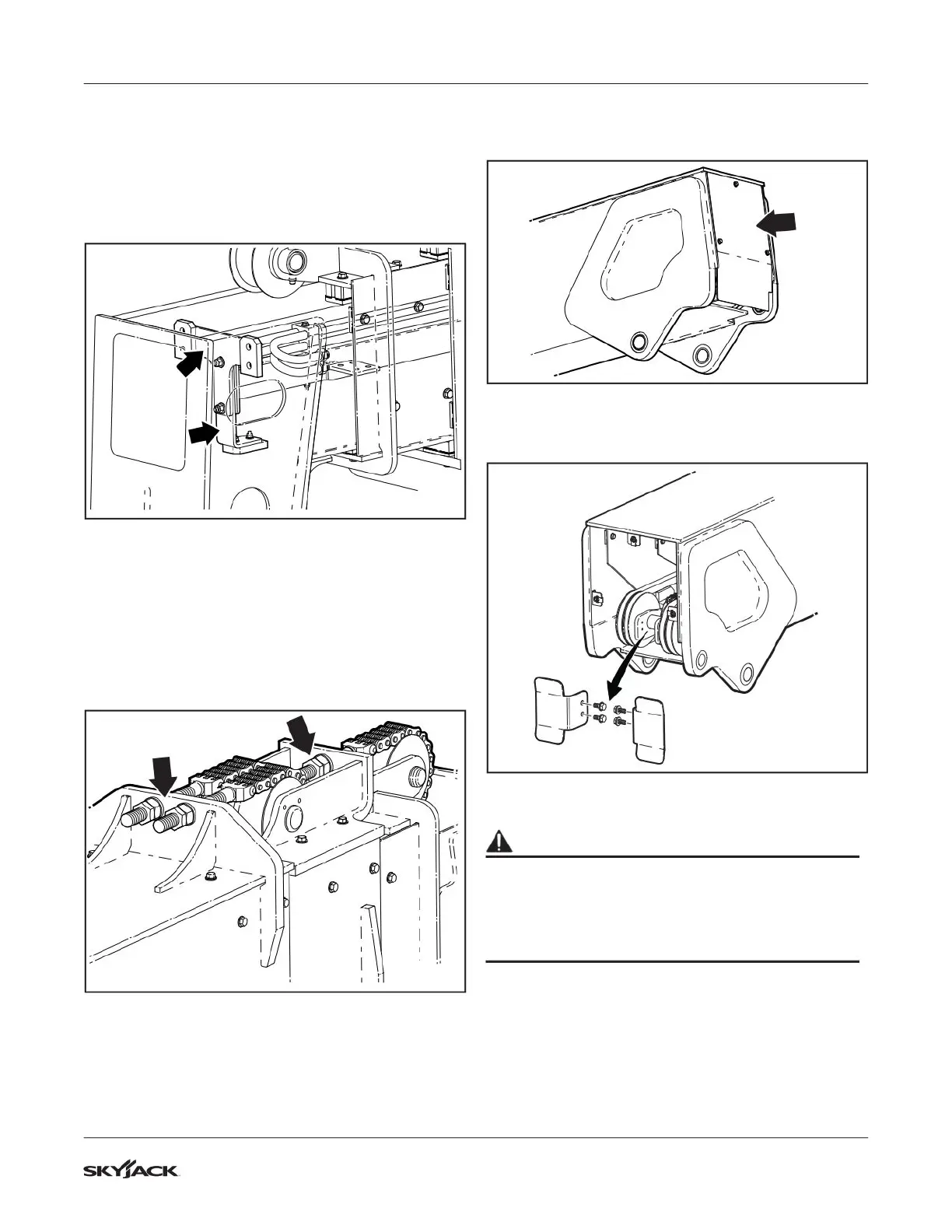 SKYJACK