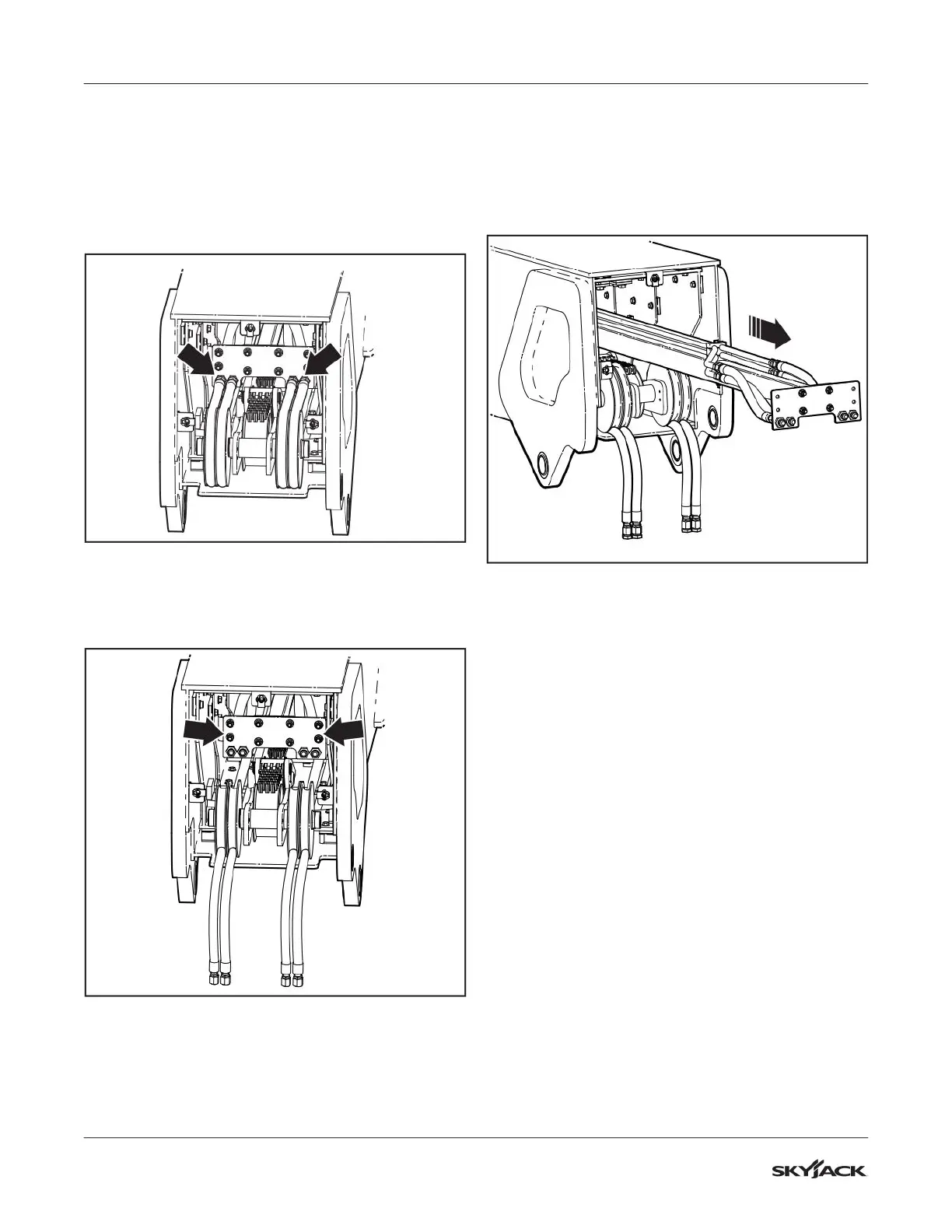 SKYJACK