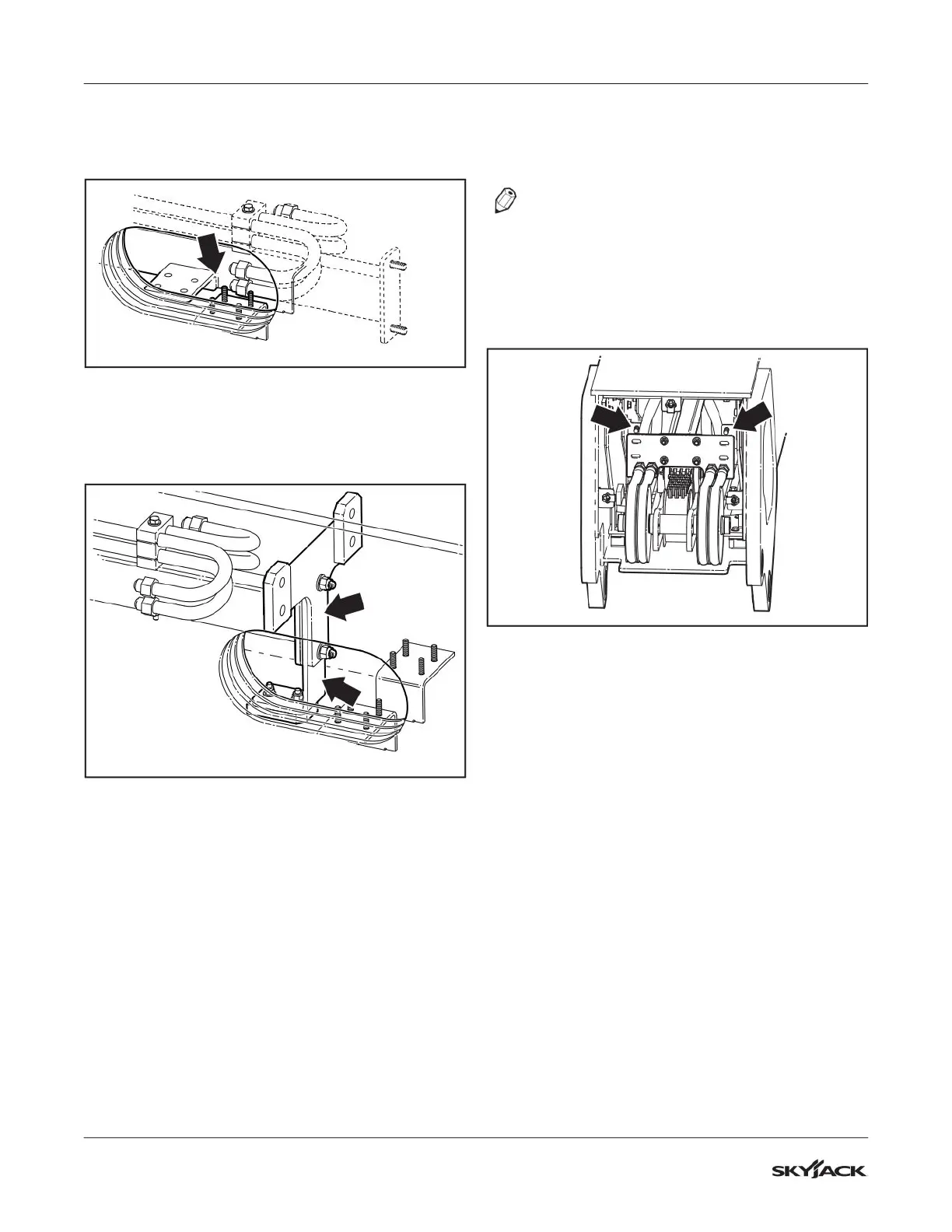 SKYJACK