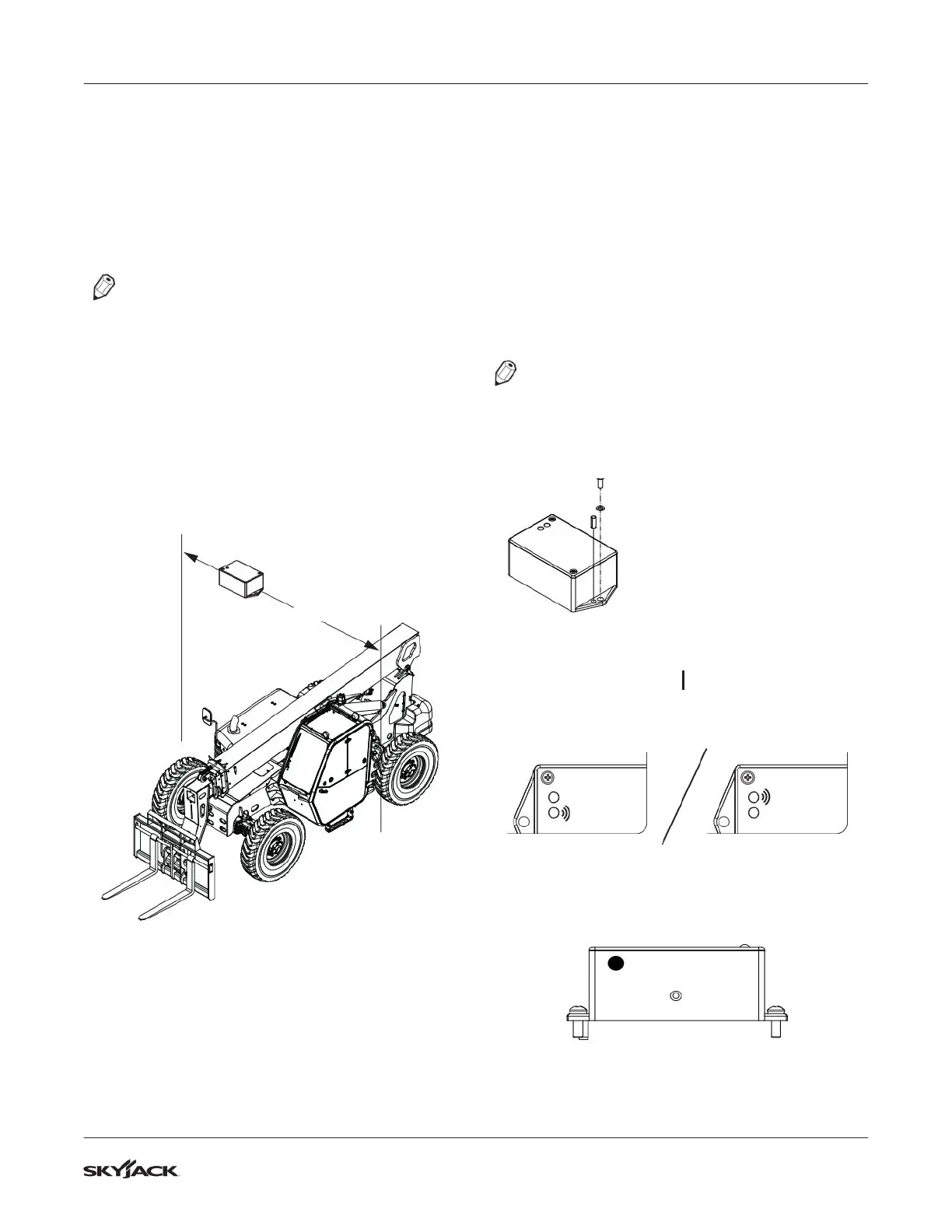 SKYJACK