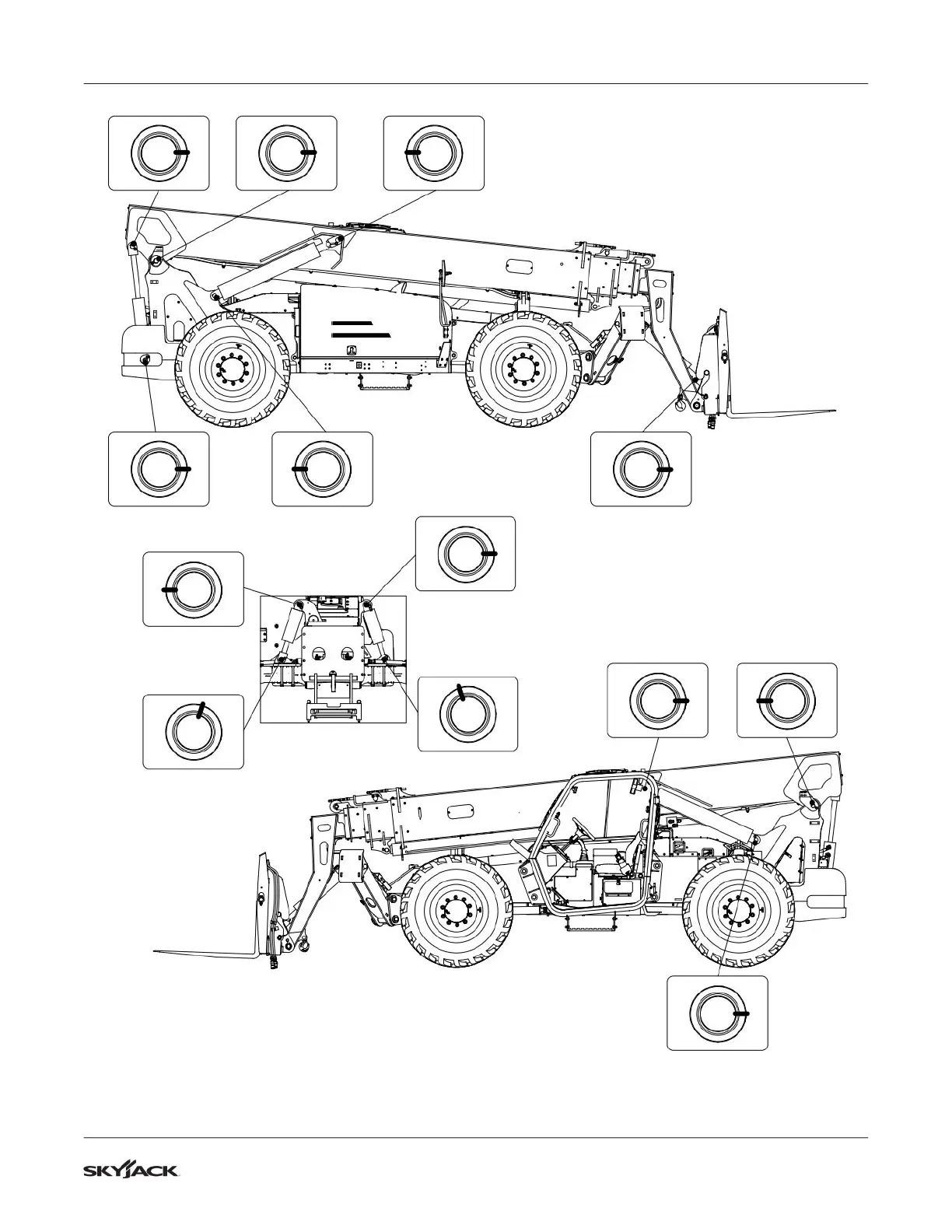 SKYJACK