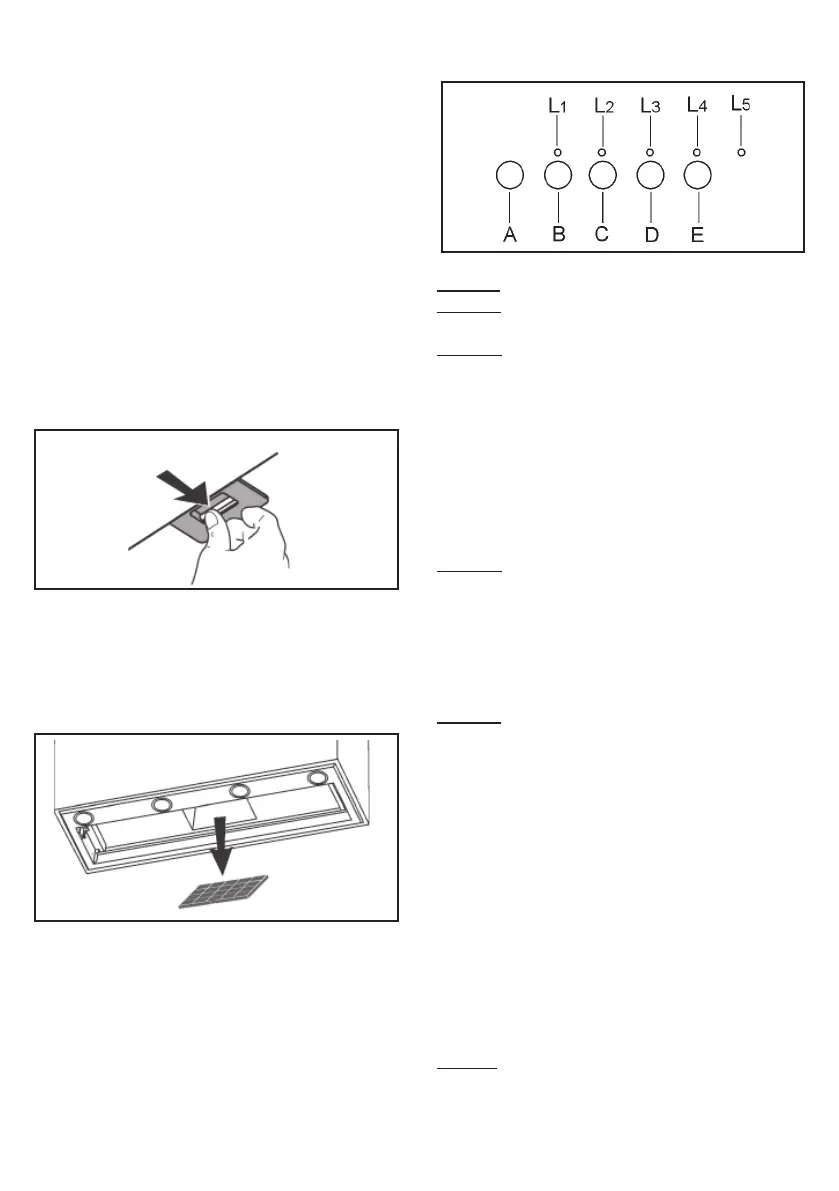 $L_1$ $L_2$ $L_3$ $L_4$ $L_5$

A B C D E