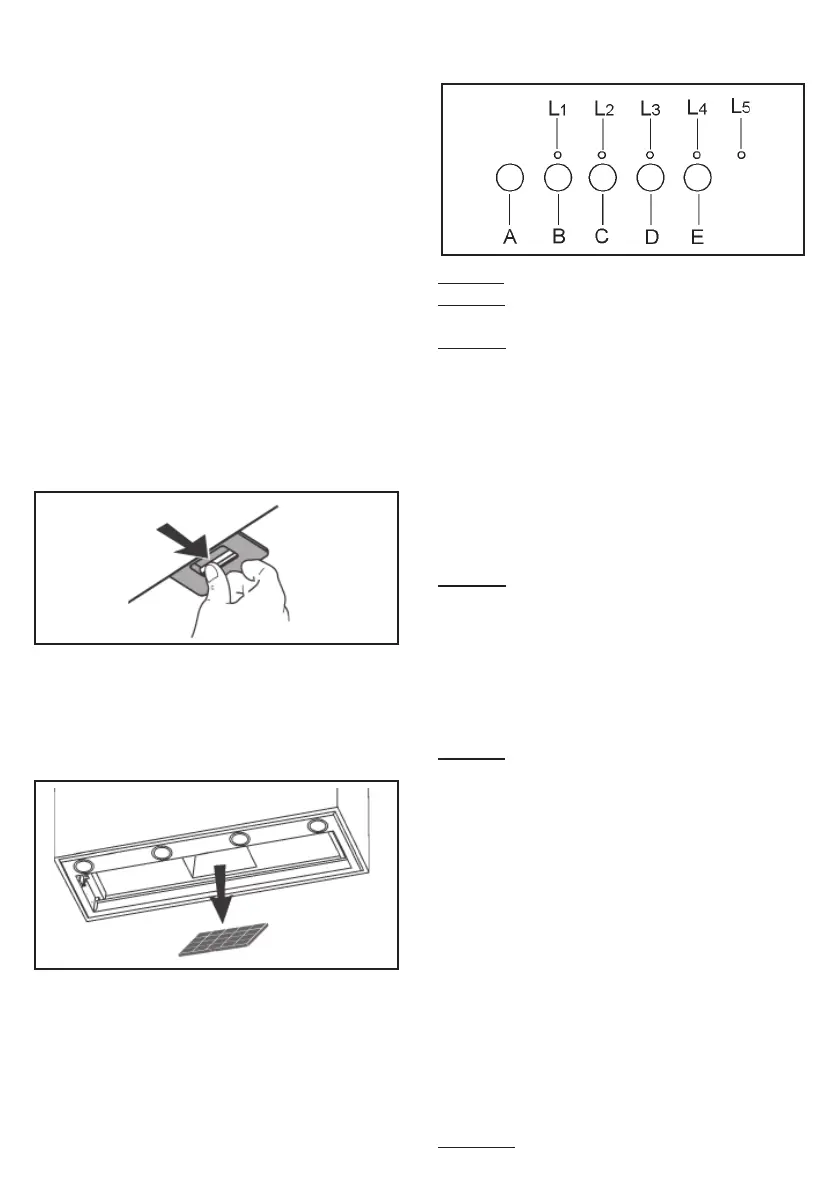 L1 L2 L3 L4 L5

A B C D E