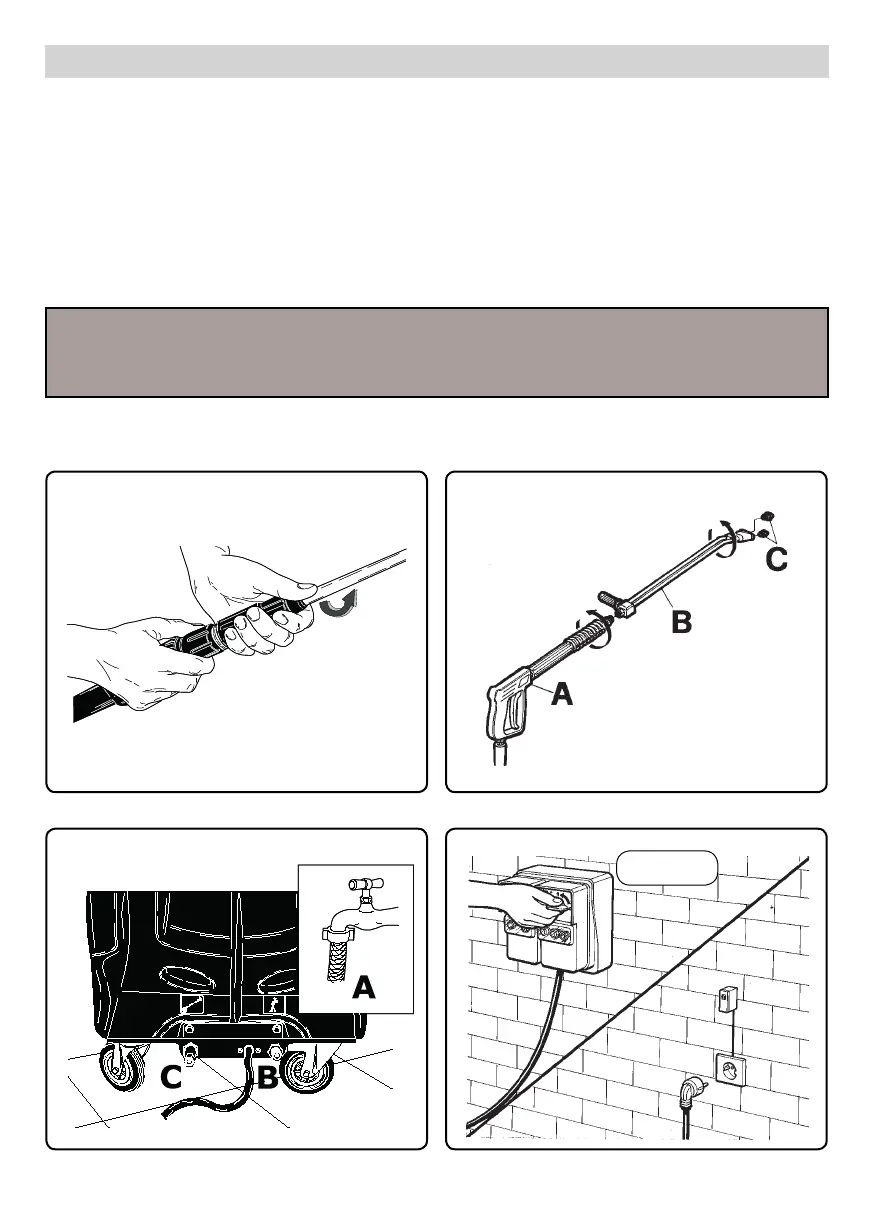 C

B

A

A

C

B