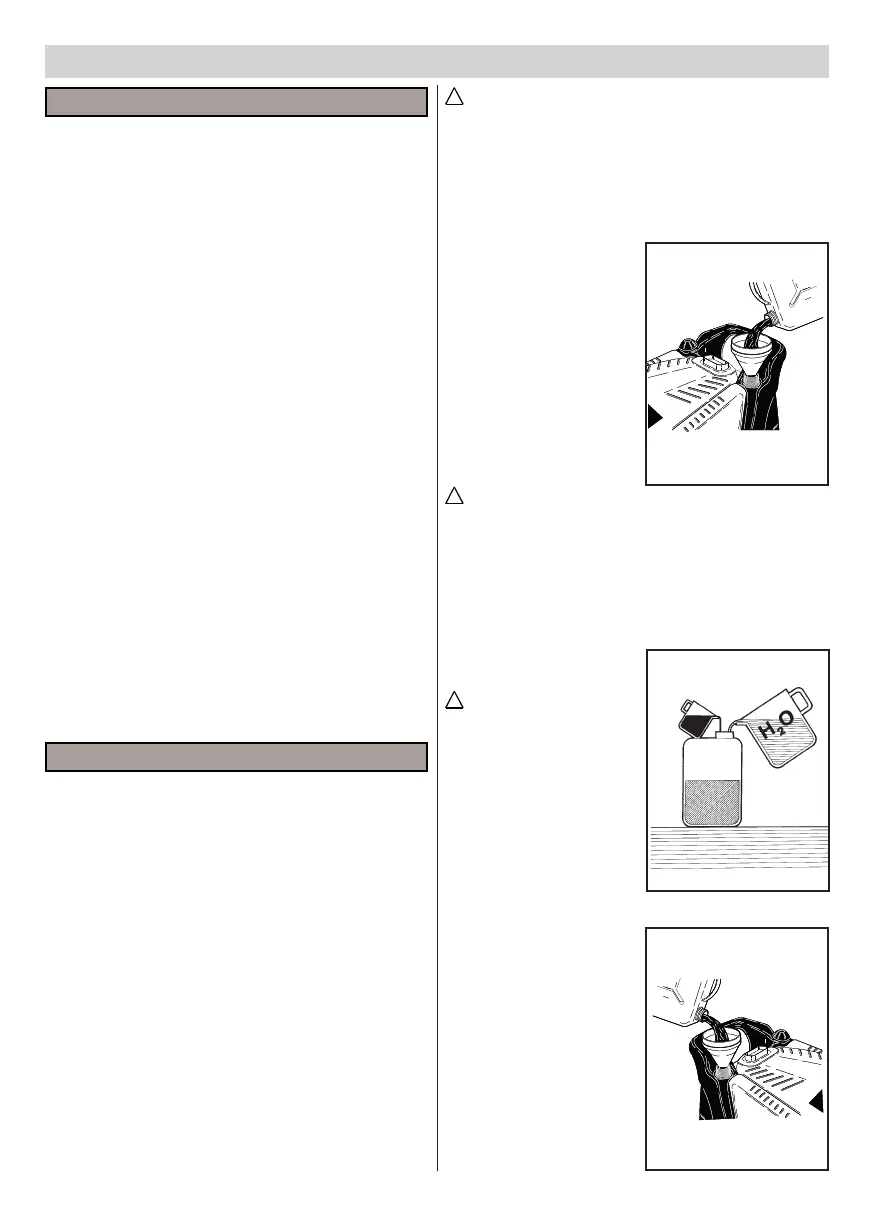 $H_2O$