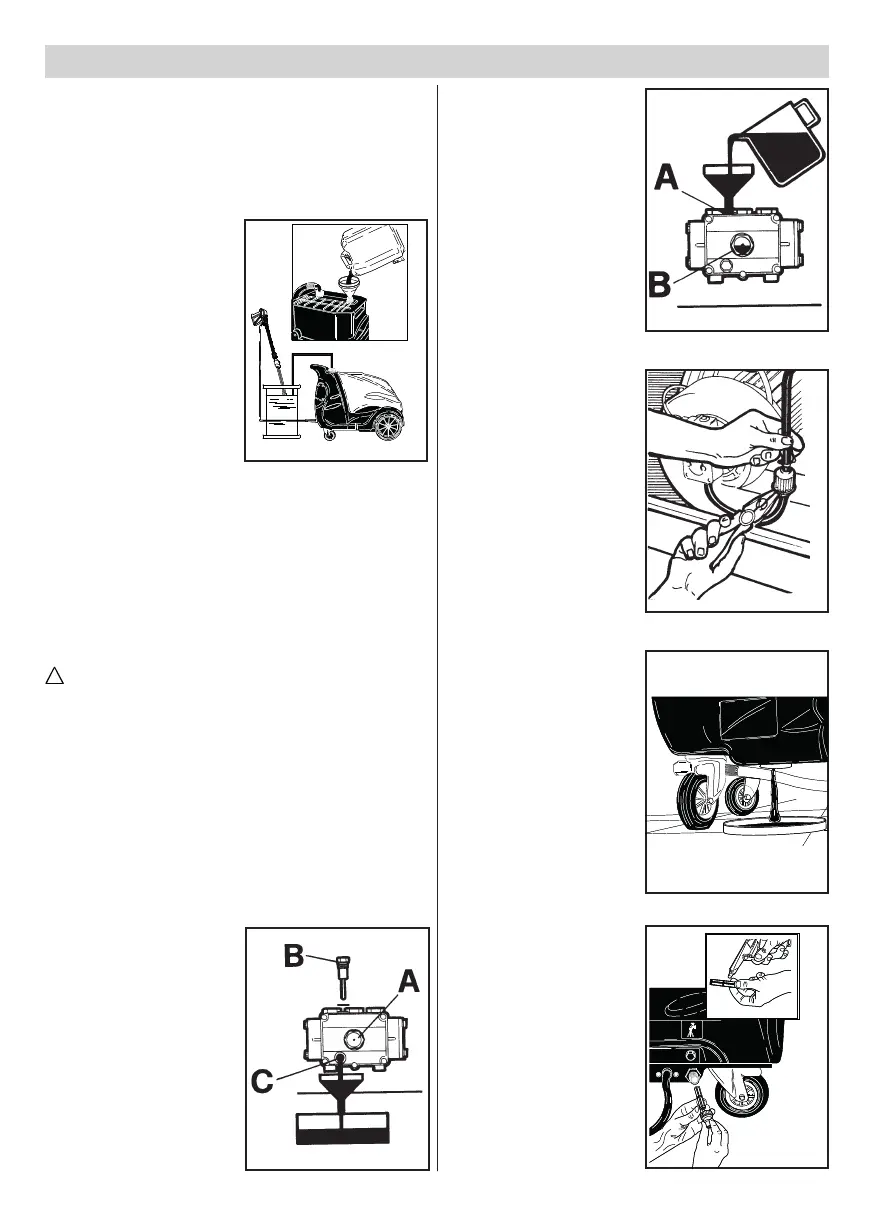 A

B

B

A

C