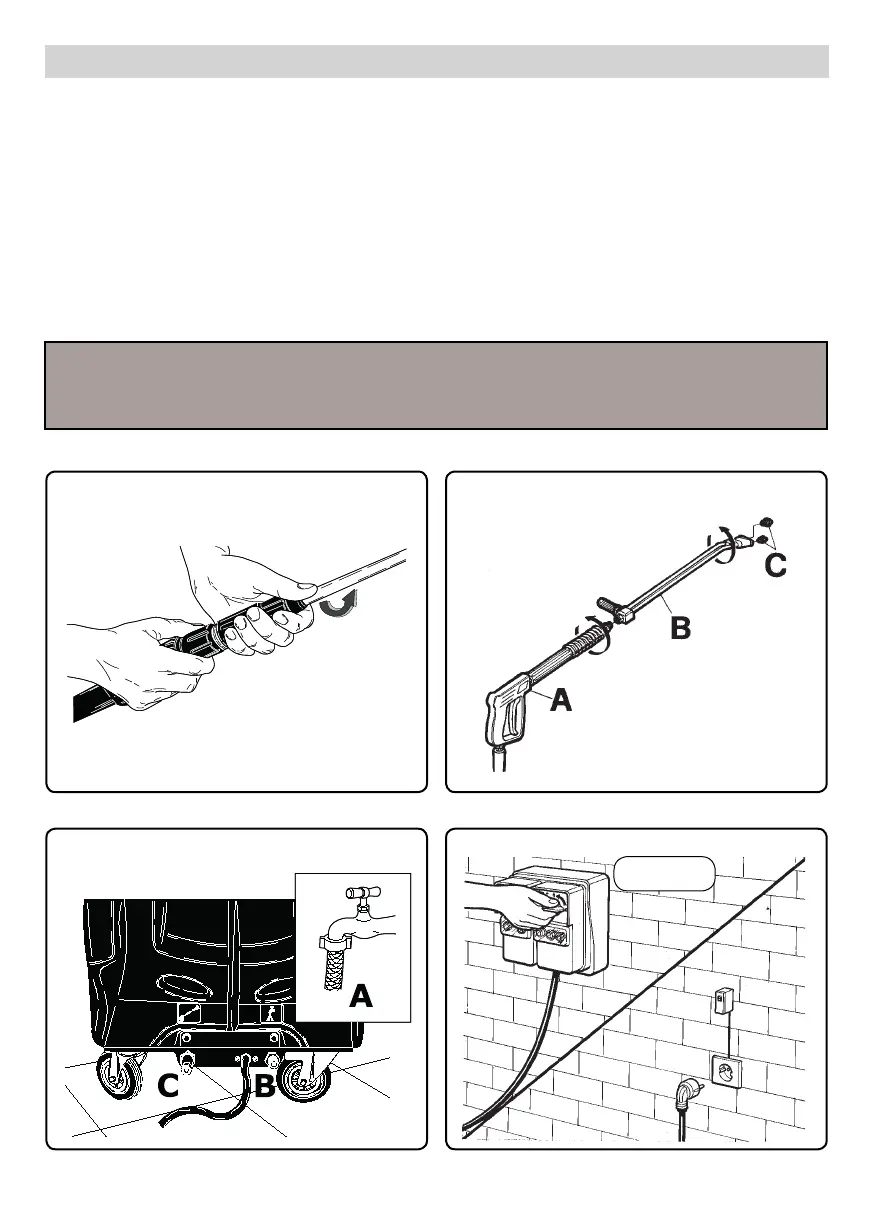 C

B

A

A

C

B