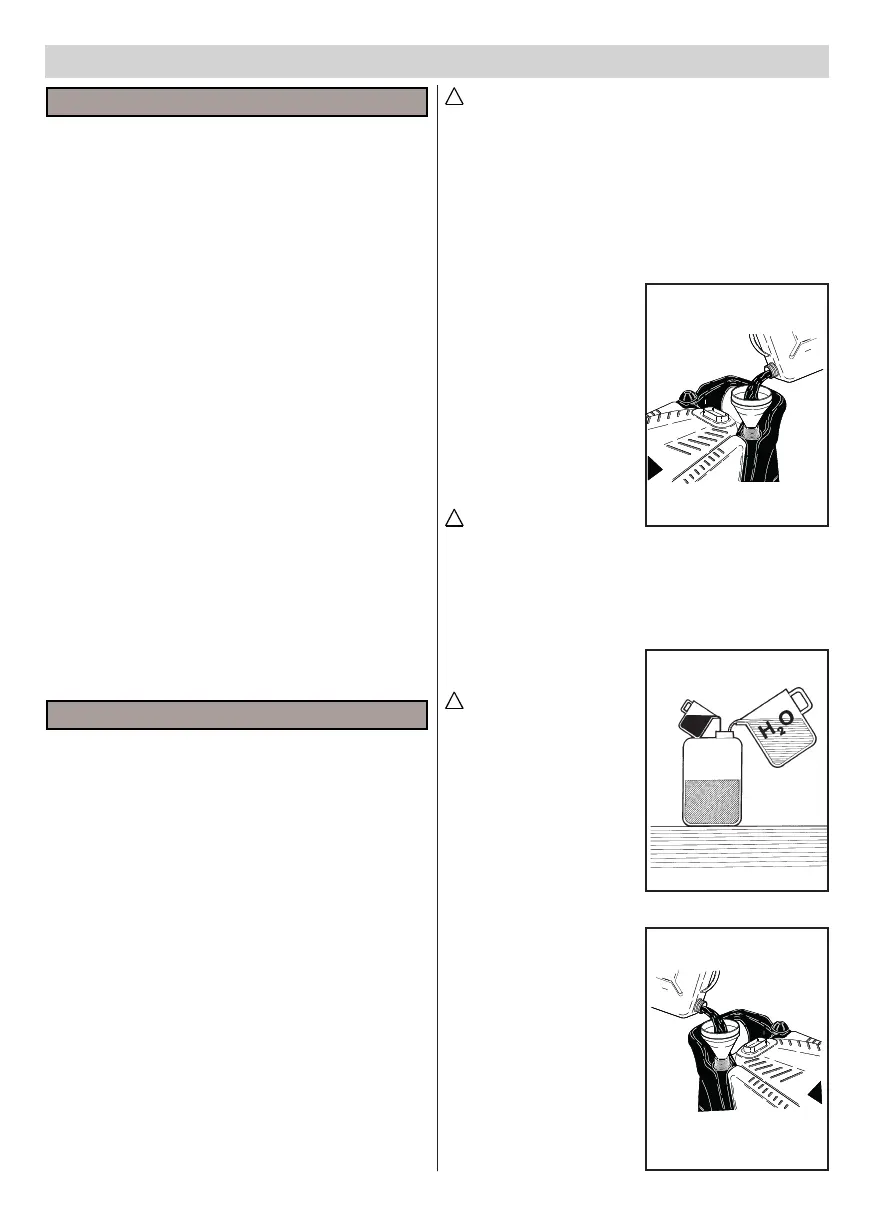 $H_2O$