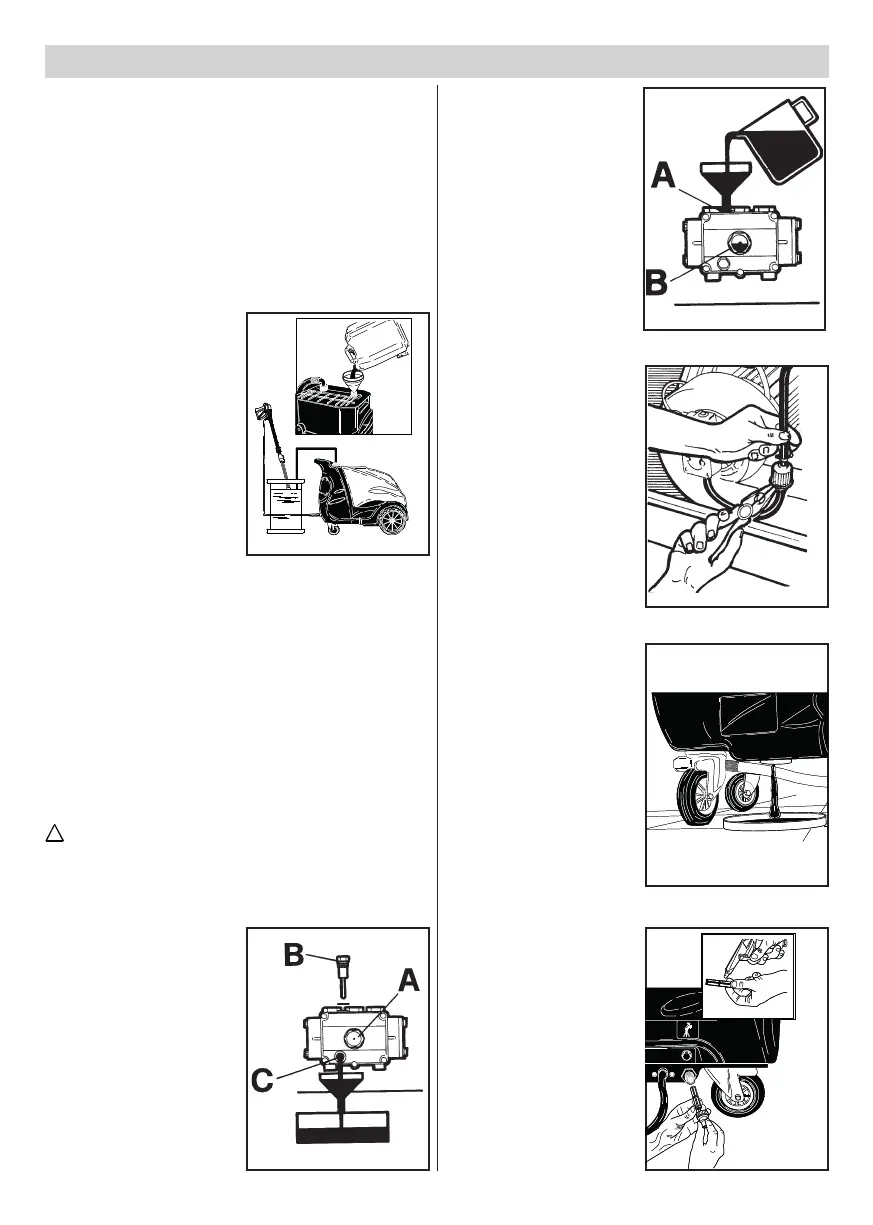 A

B

B

A

C