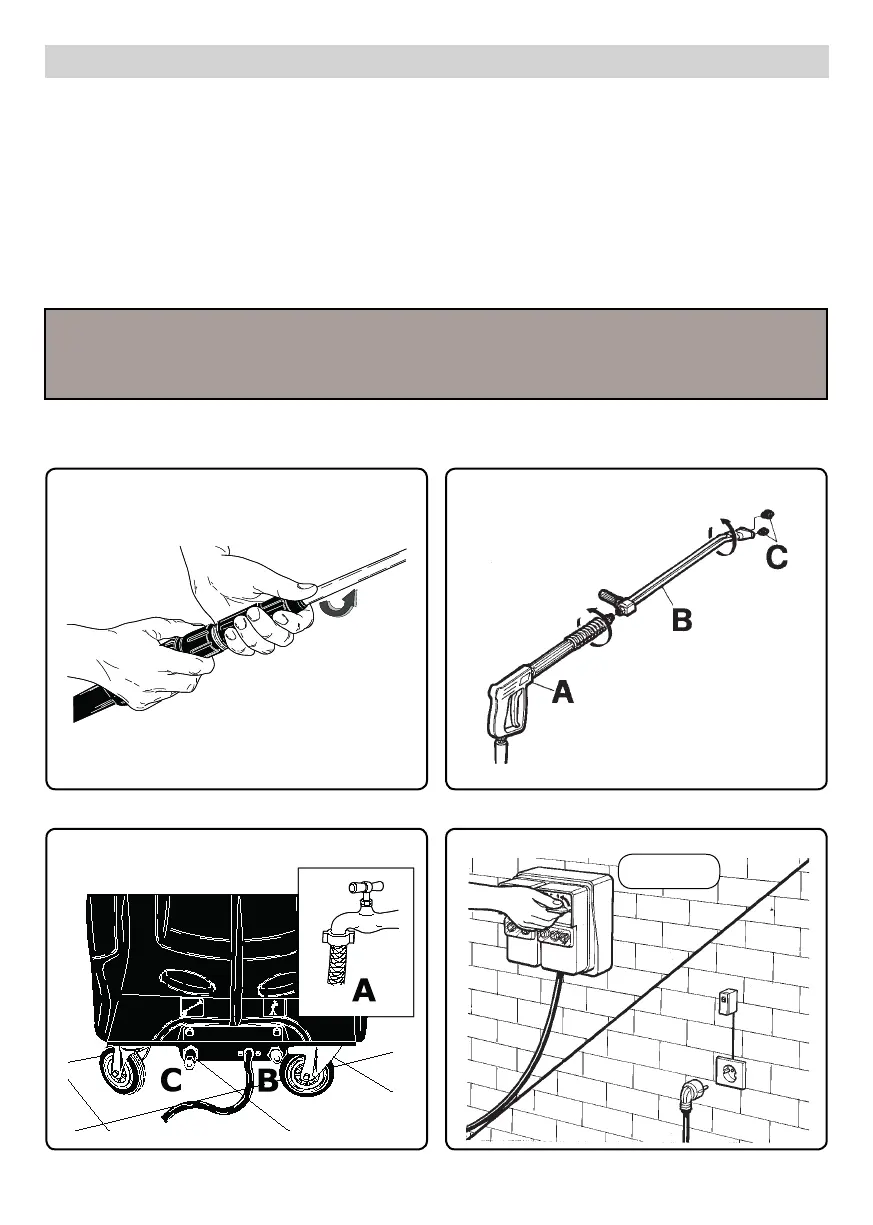 C

B

A

A

C

B