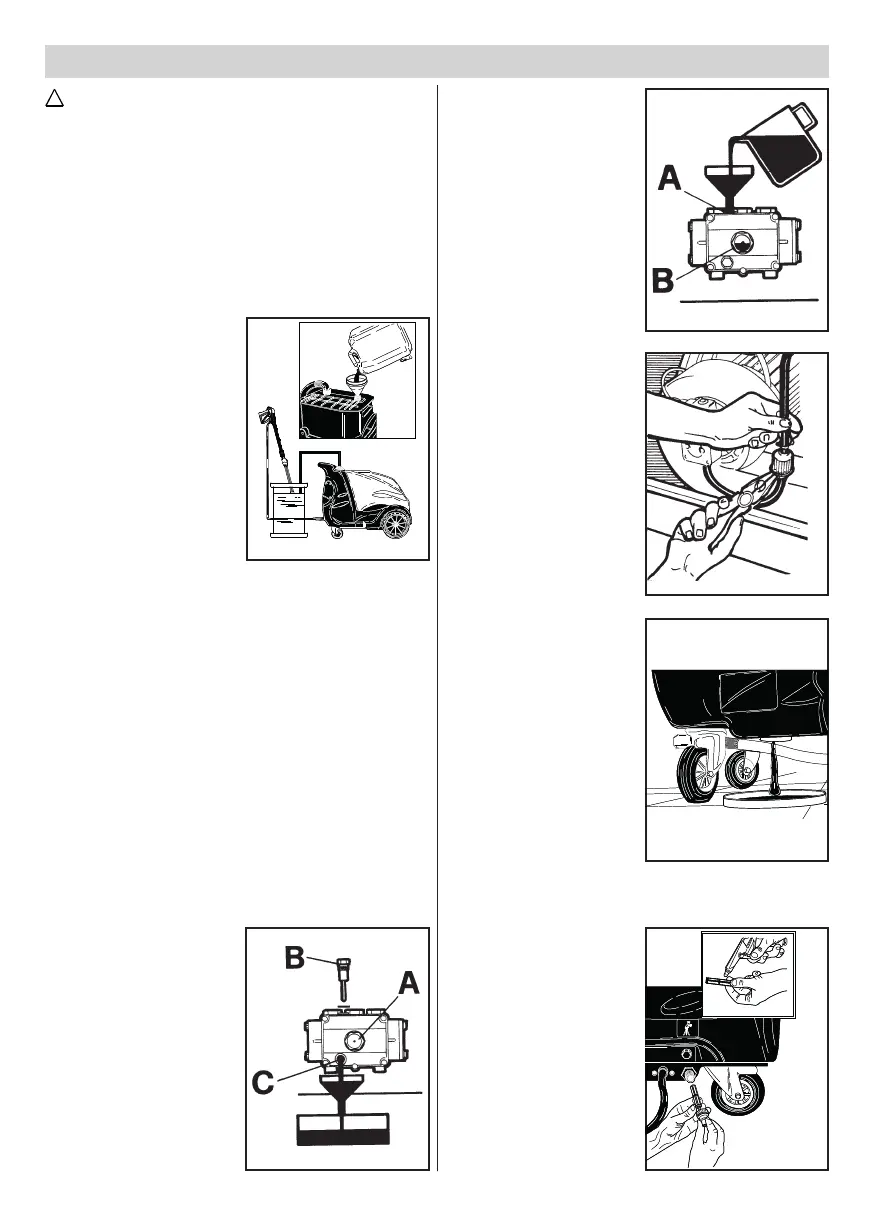 A

B

B

A

C