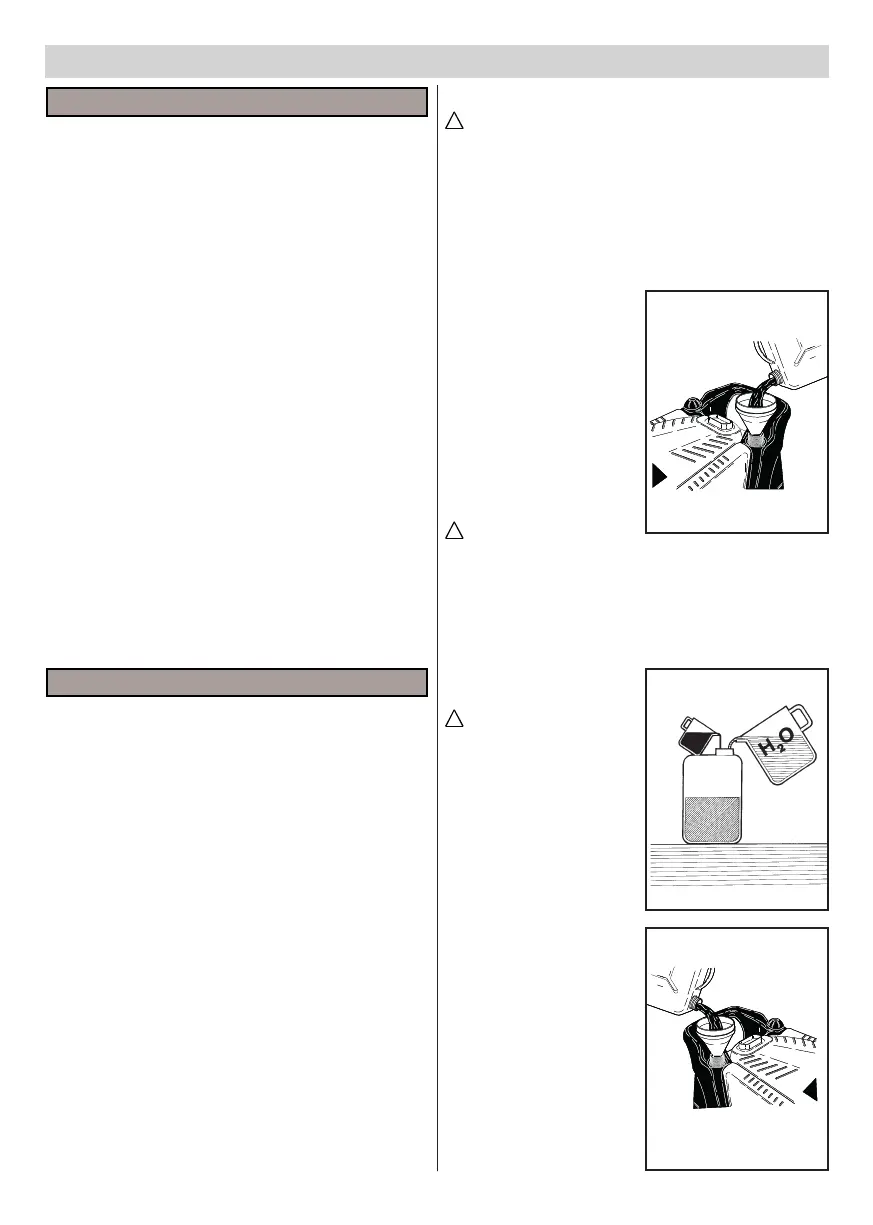 $H_2O$