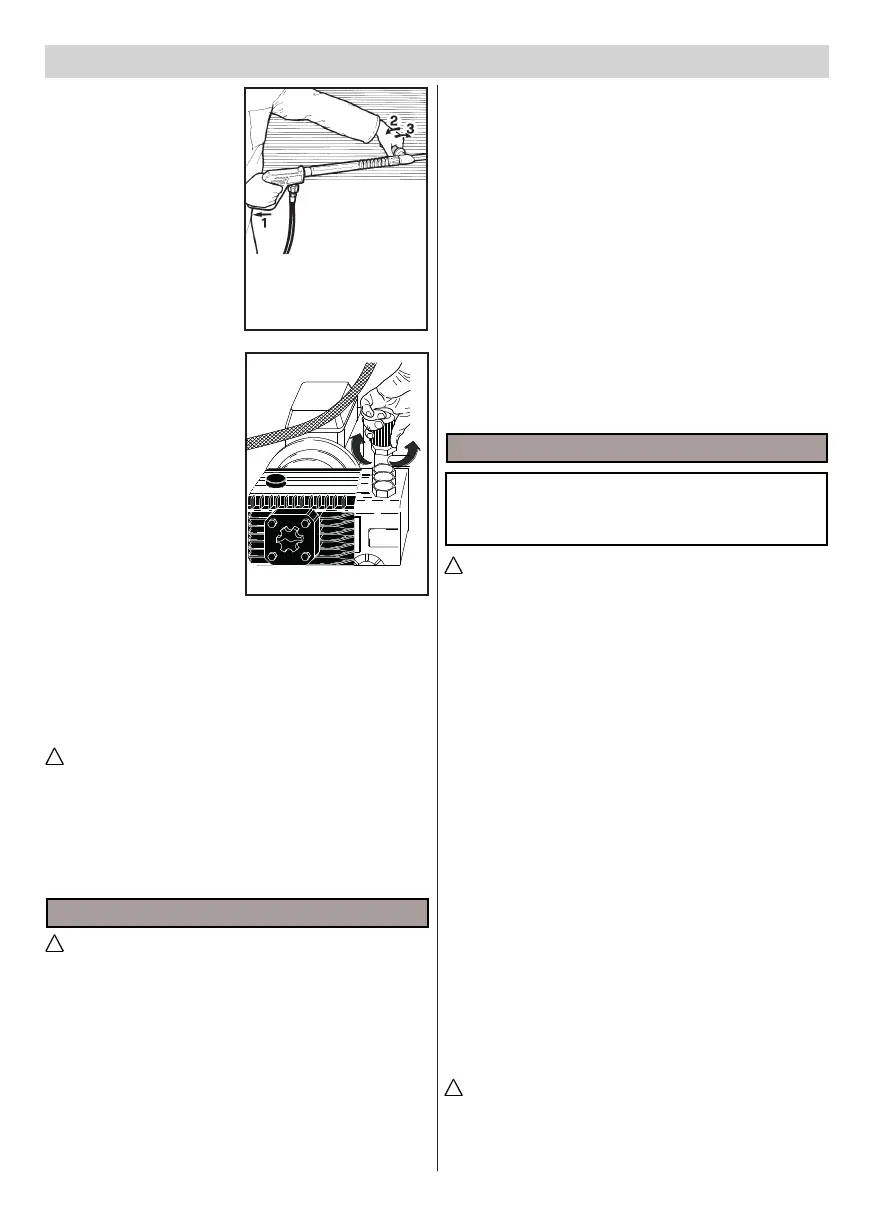 2
3
1