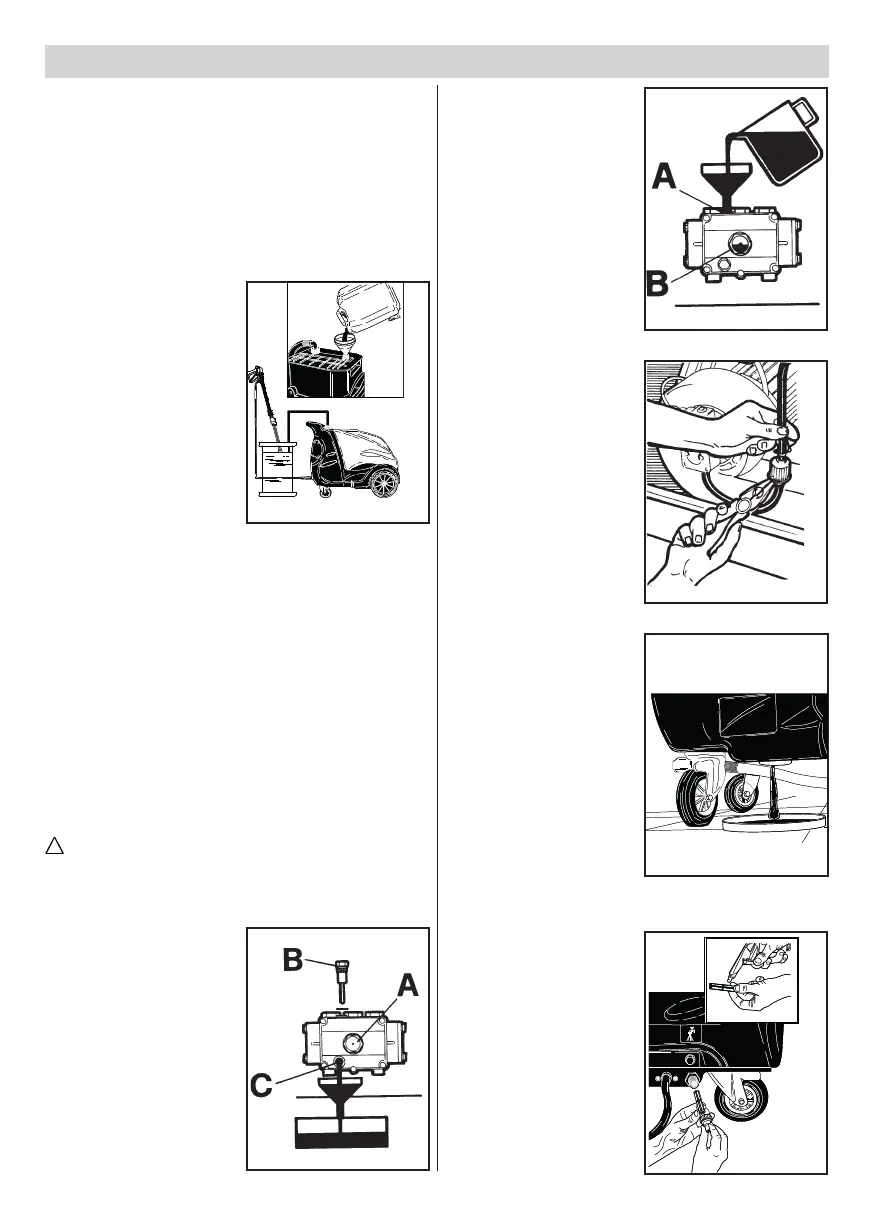 A
B

B
A
C