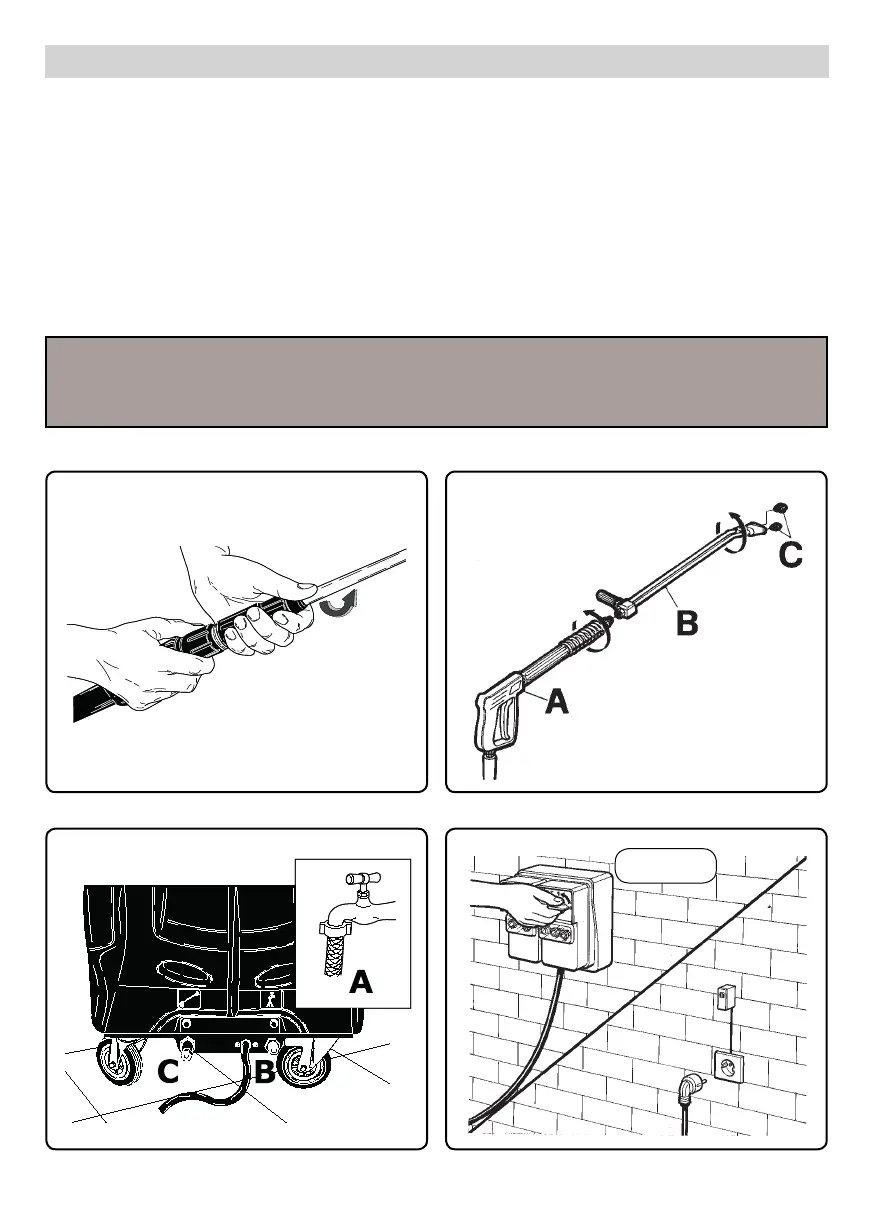 C

B

A

A

C

B