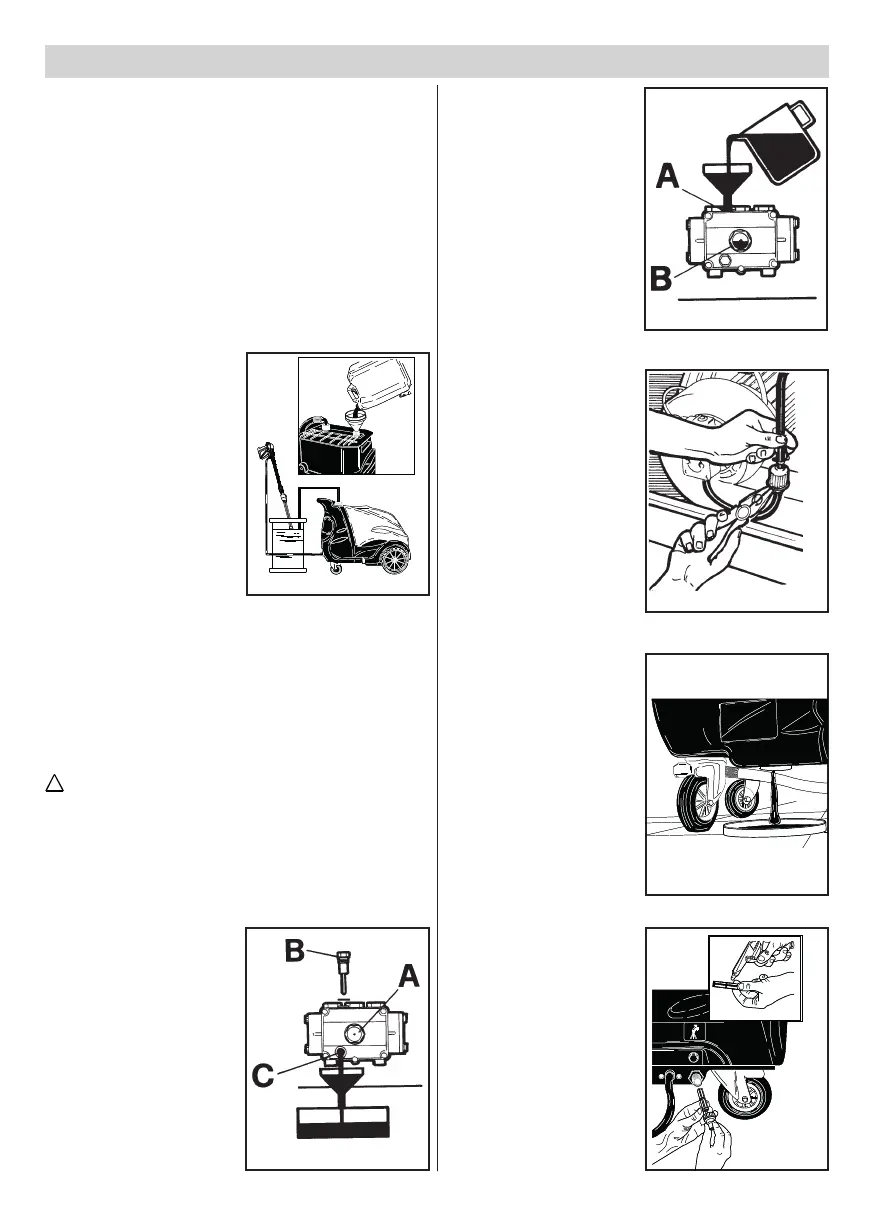 A

B

B

A

C