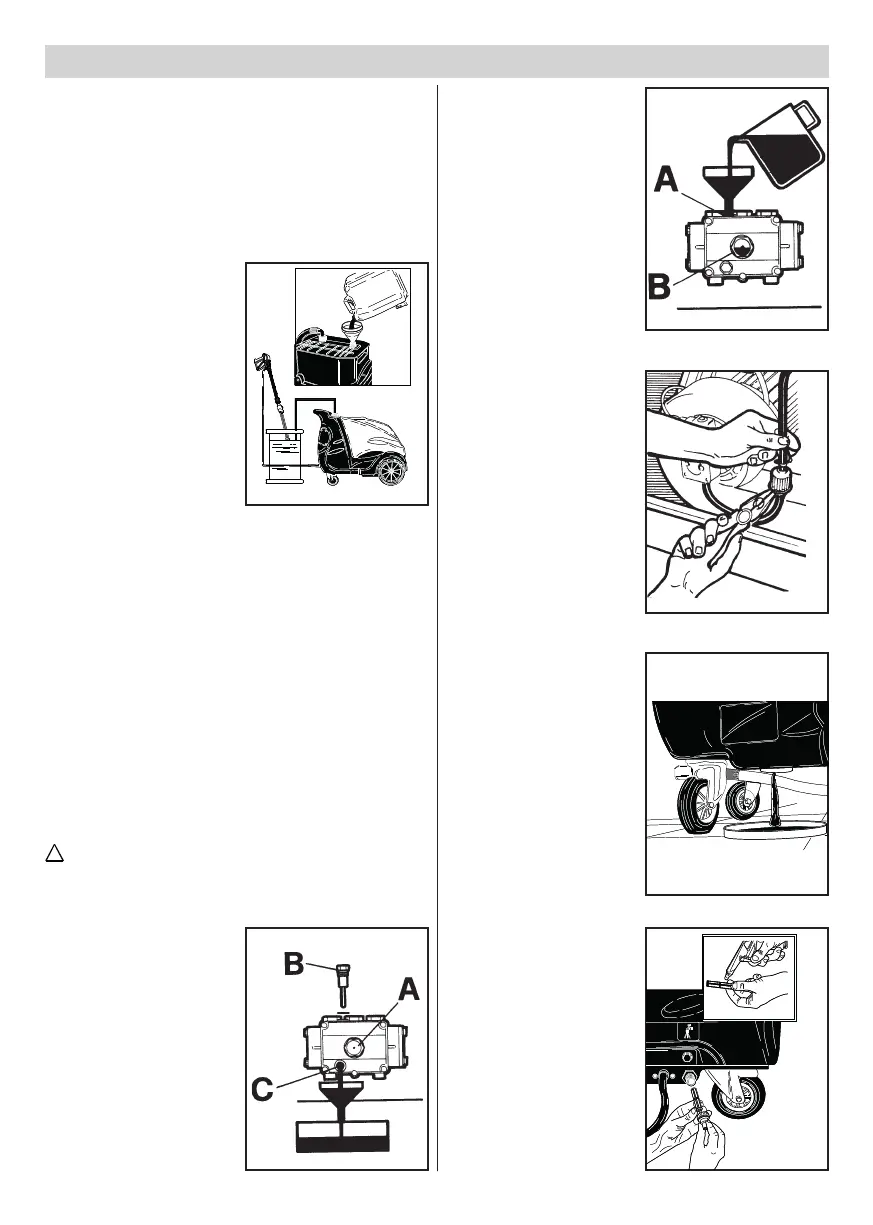 A

B

B

A

C