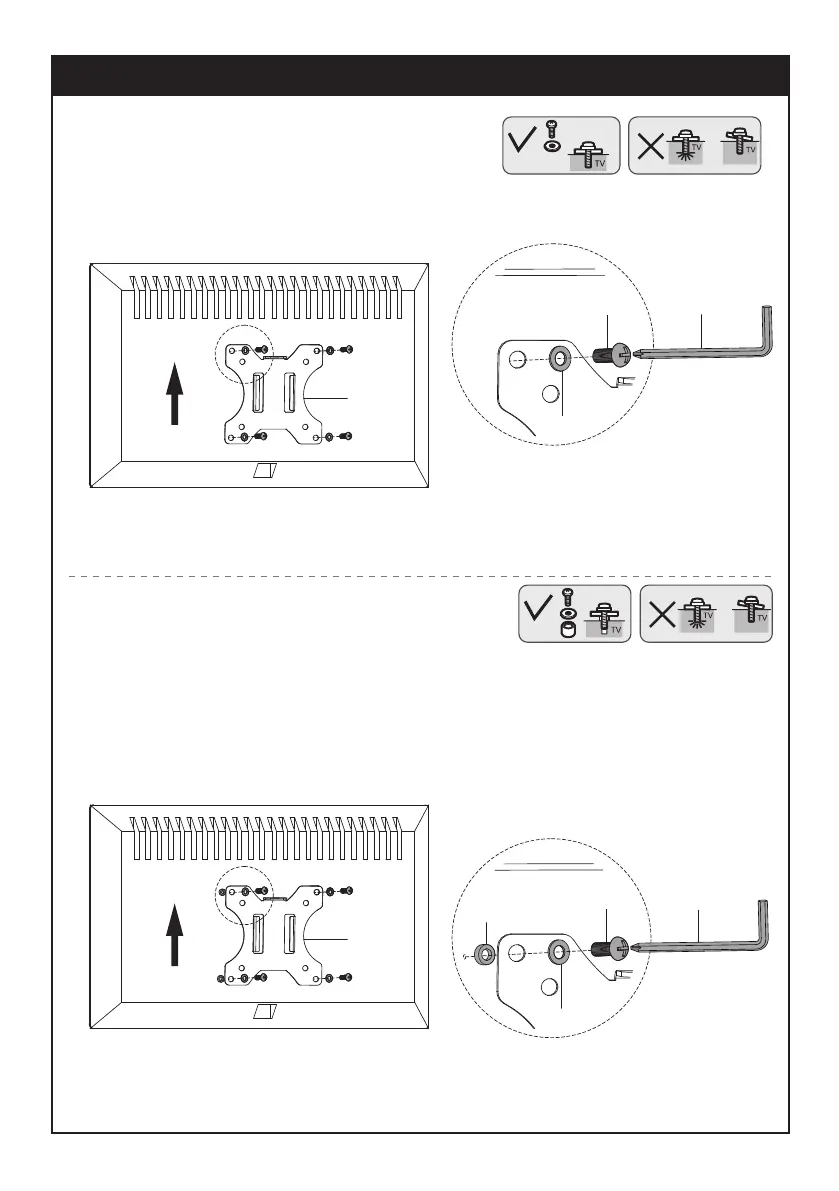 TV

TV

TV

TV

TV

TV