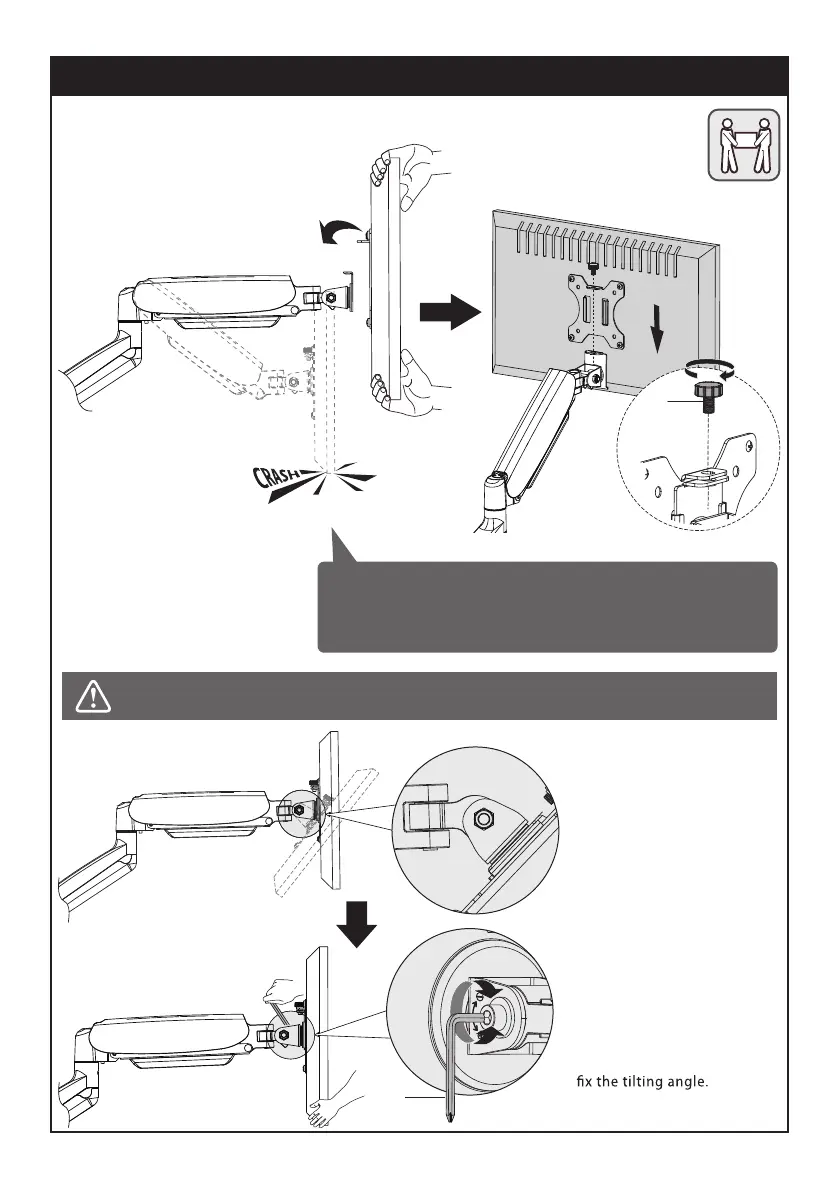 CRASH

fix the tilting angle.