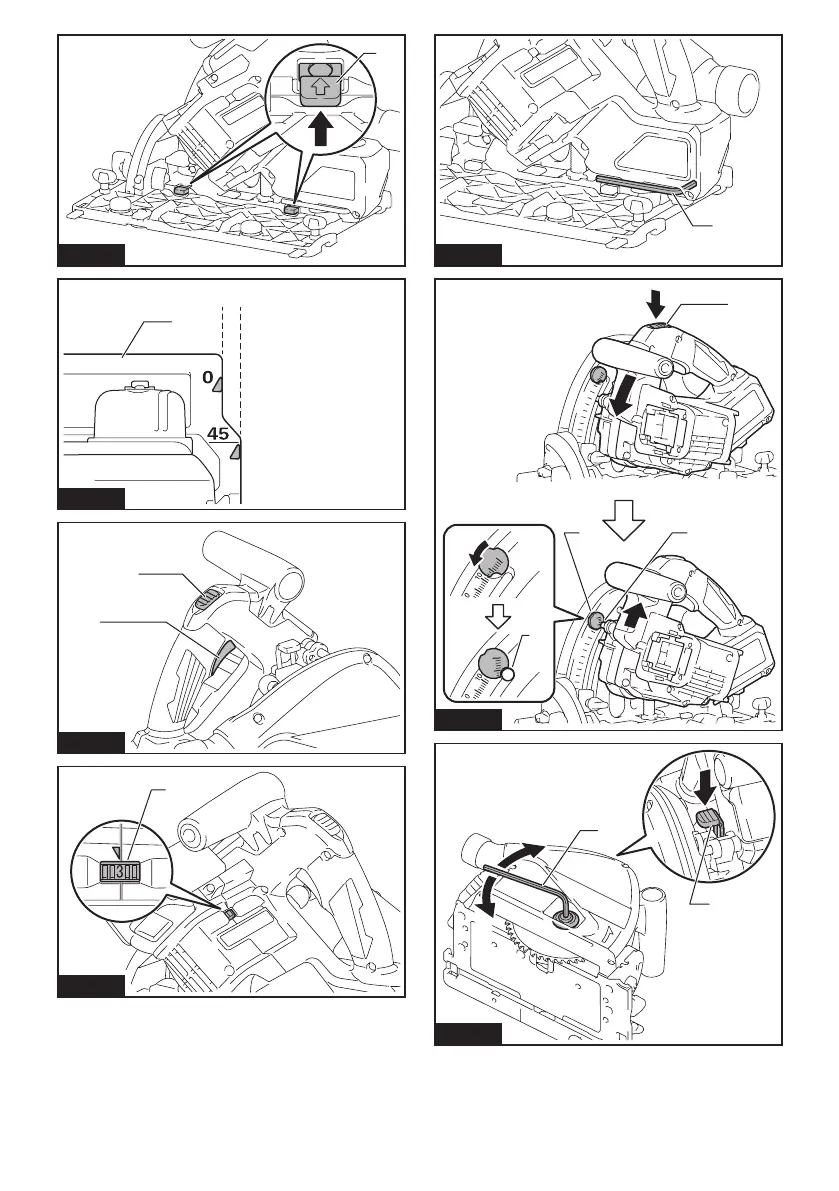 0
45
3