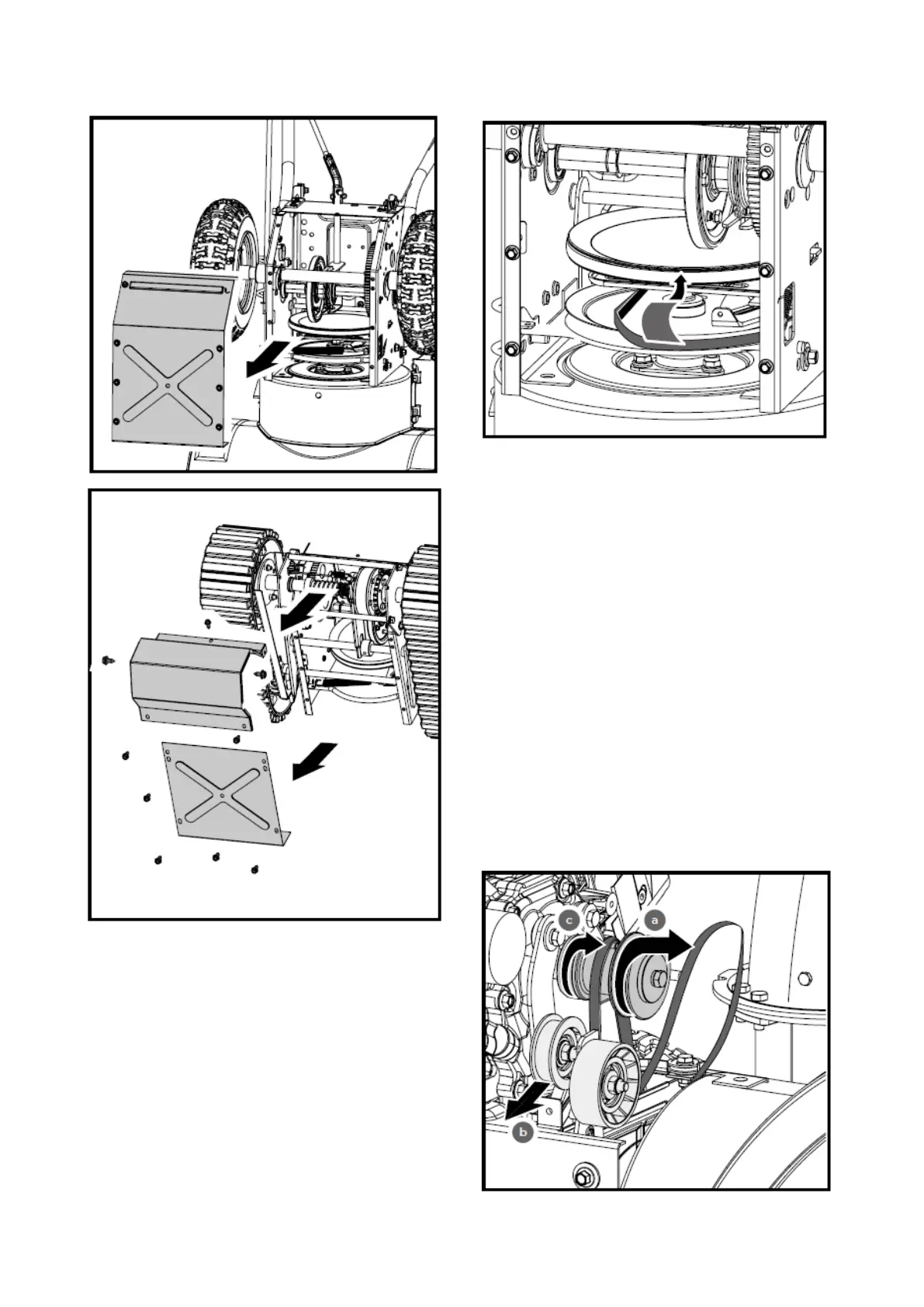 c
a
b