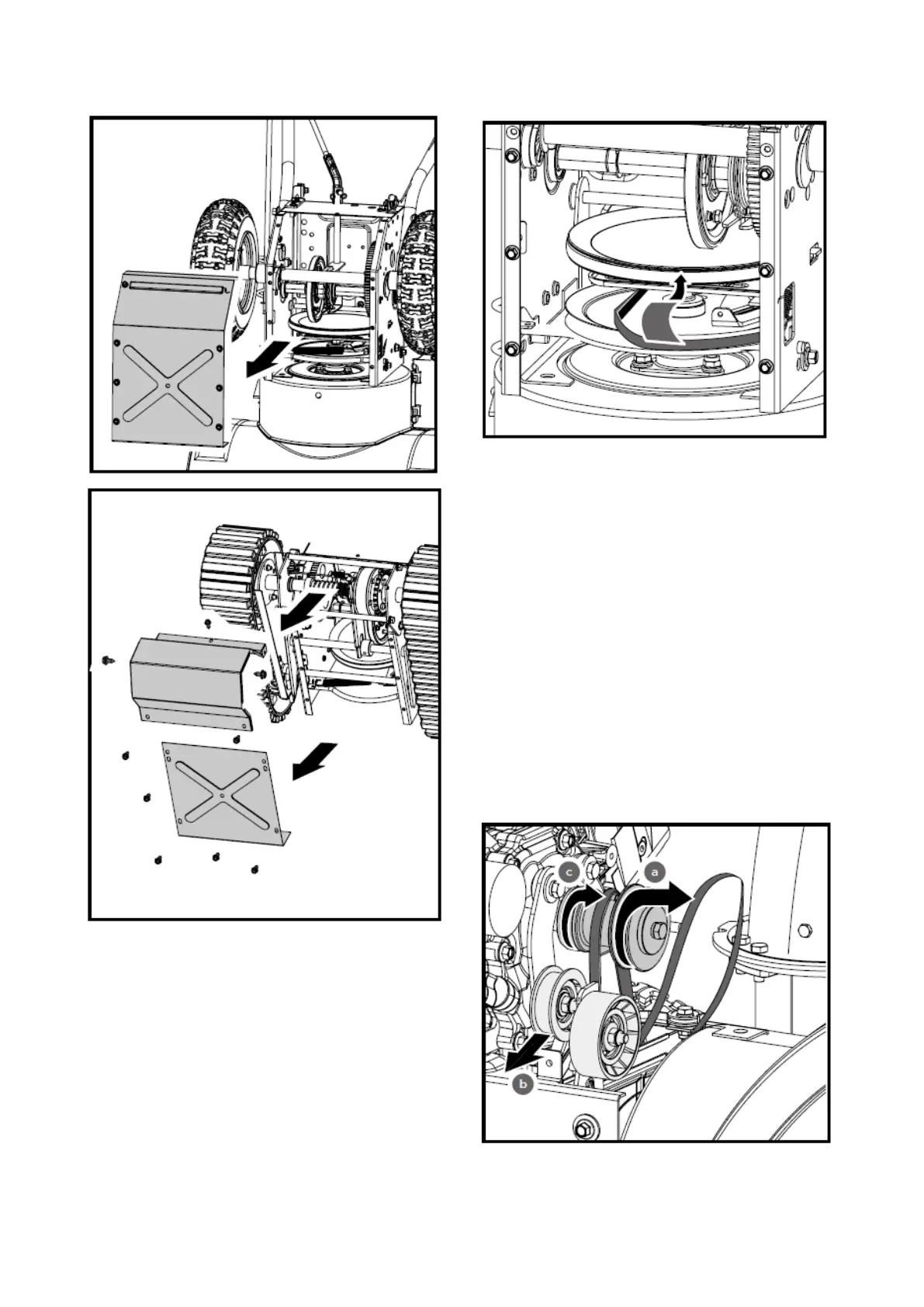 c
a
b