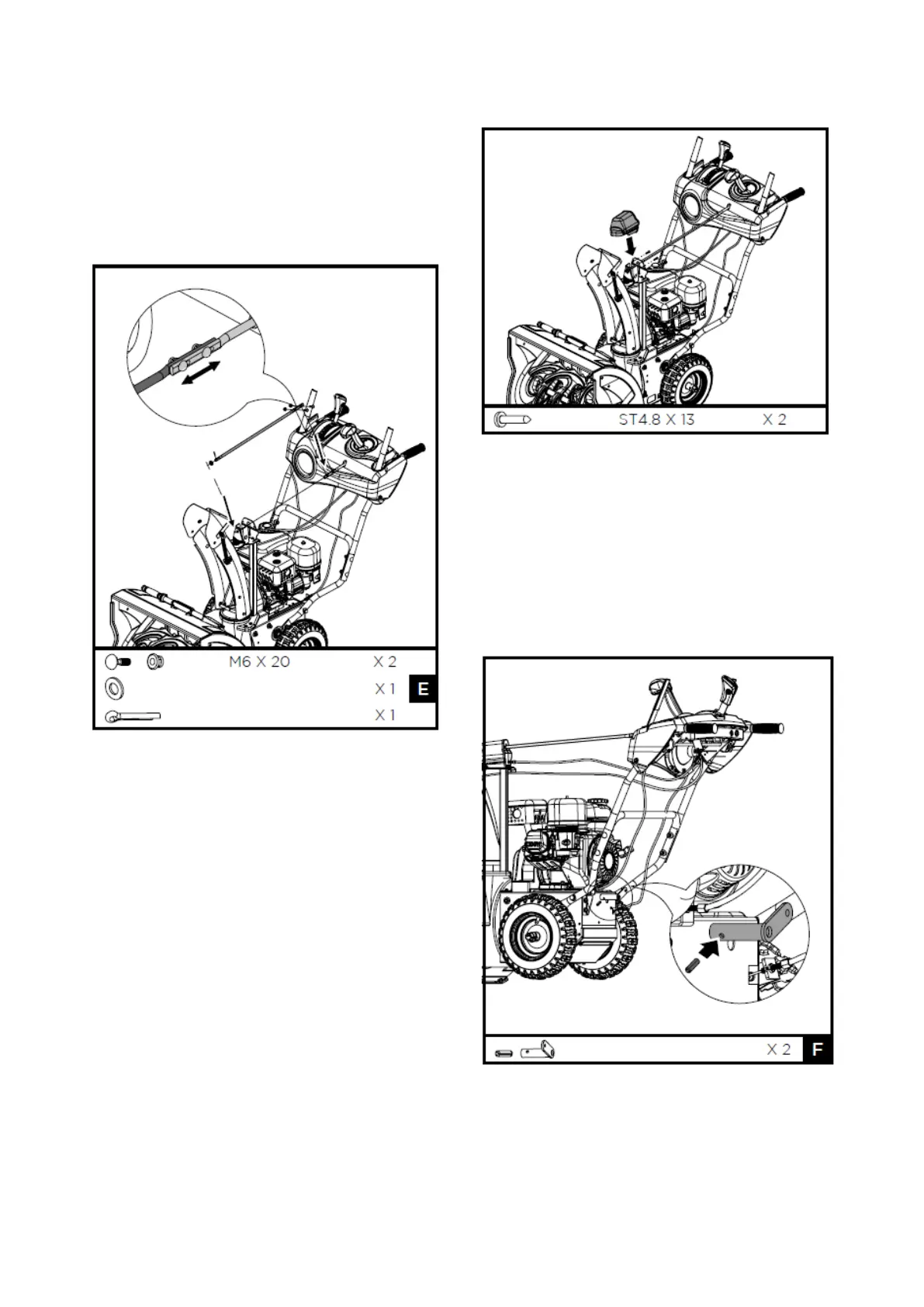 M6 X 20 X 2
X 1 E
X 1

ST4.8 X 13 X 2

X 2 F