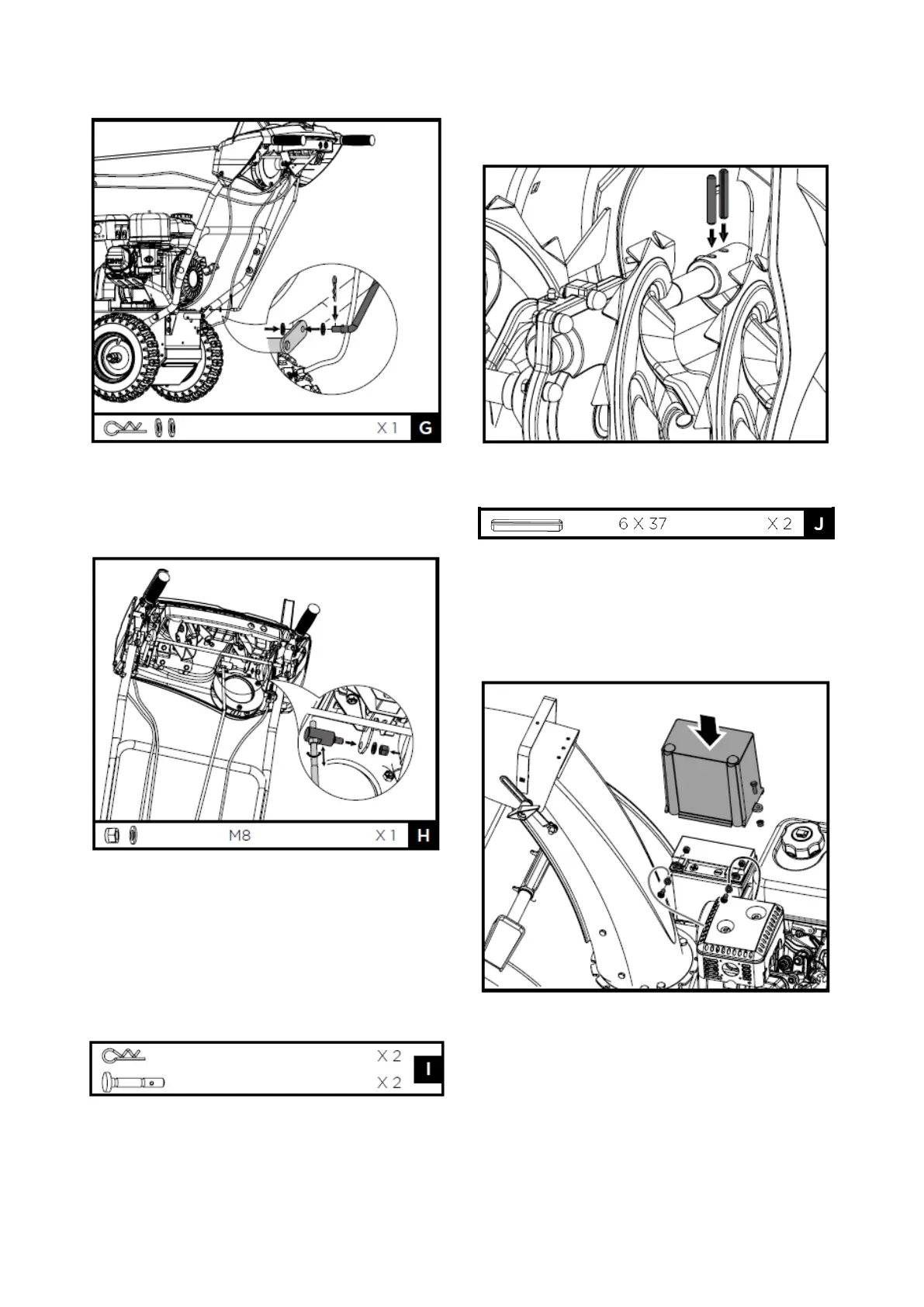 X 1 G

M8 X 1 H

X 2
X 2 I

6 X 37 X 2 J