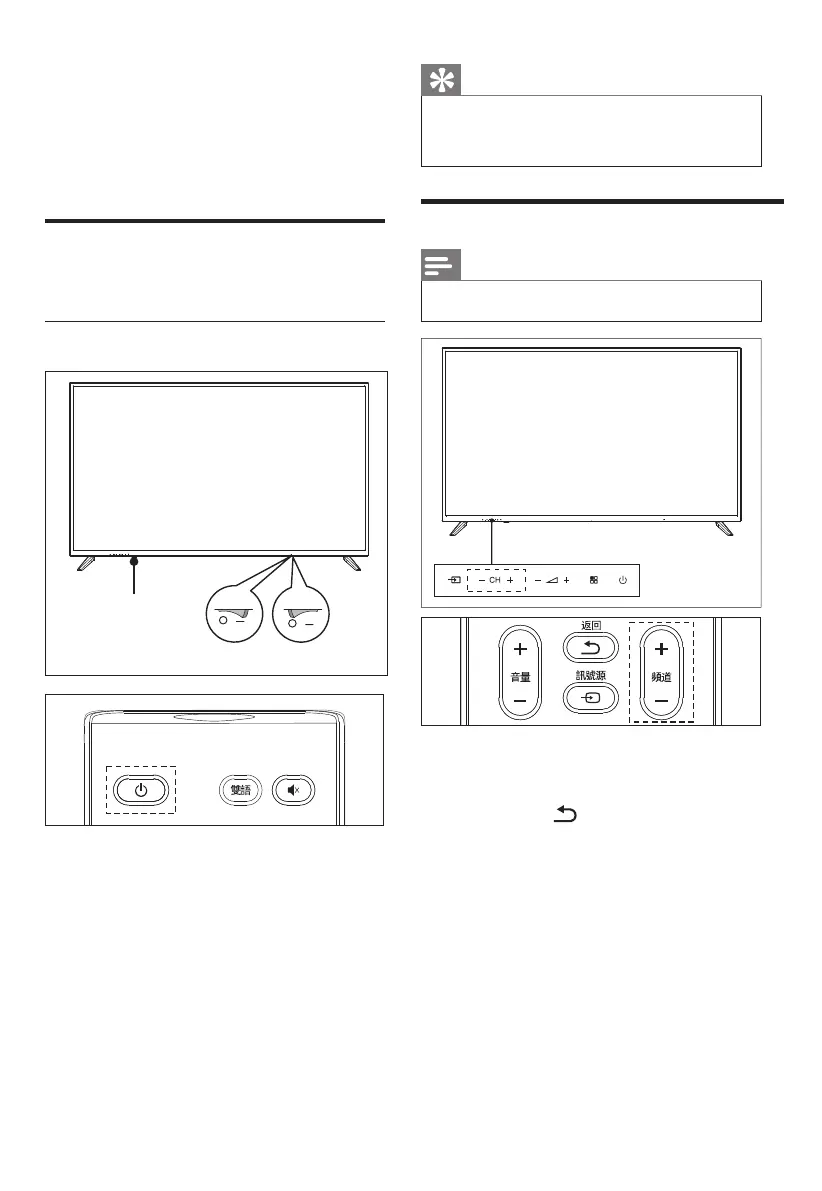 CH

返回

音量

訊號源

頻道

雙語