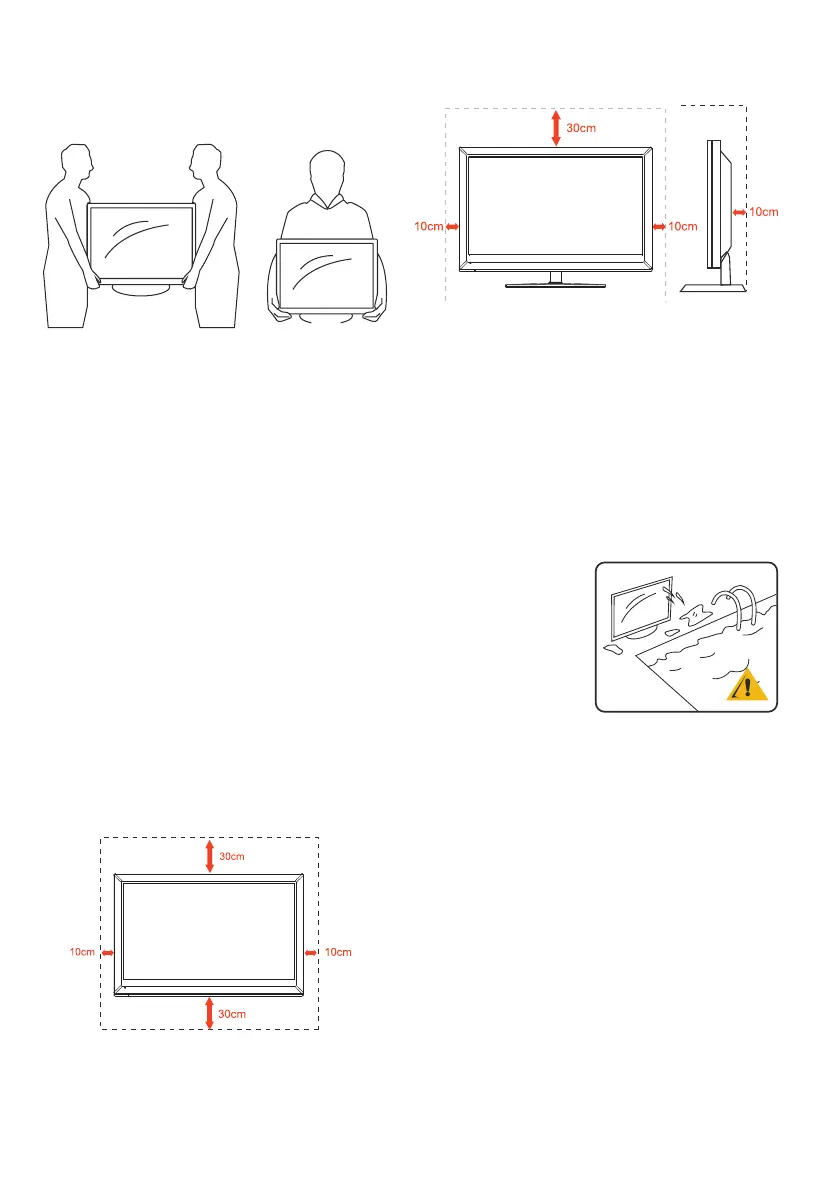 30cm

10cm

10cm

10cm

30cm

10cm

10cm

30cm