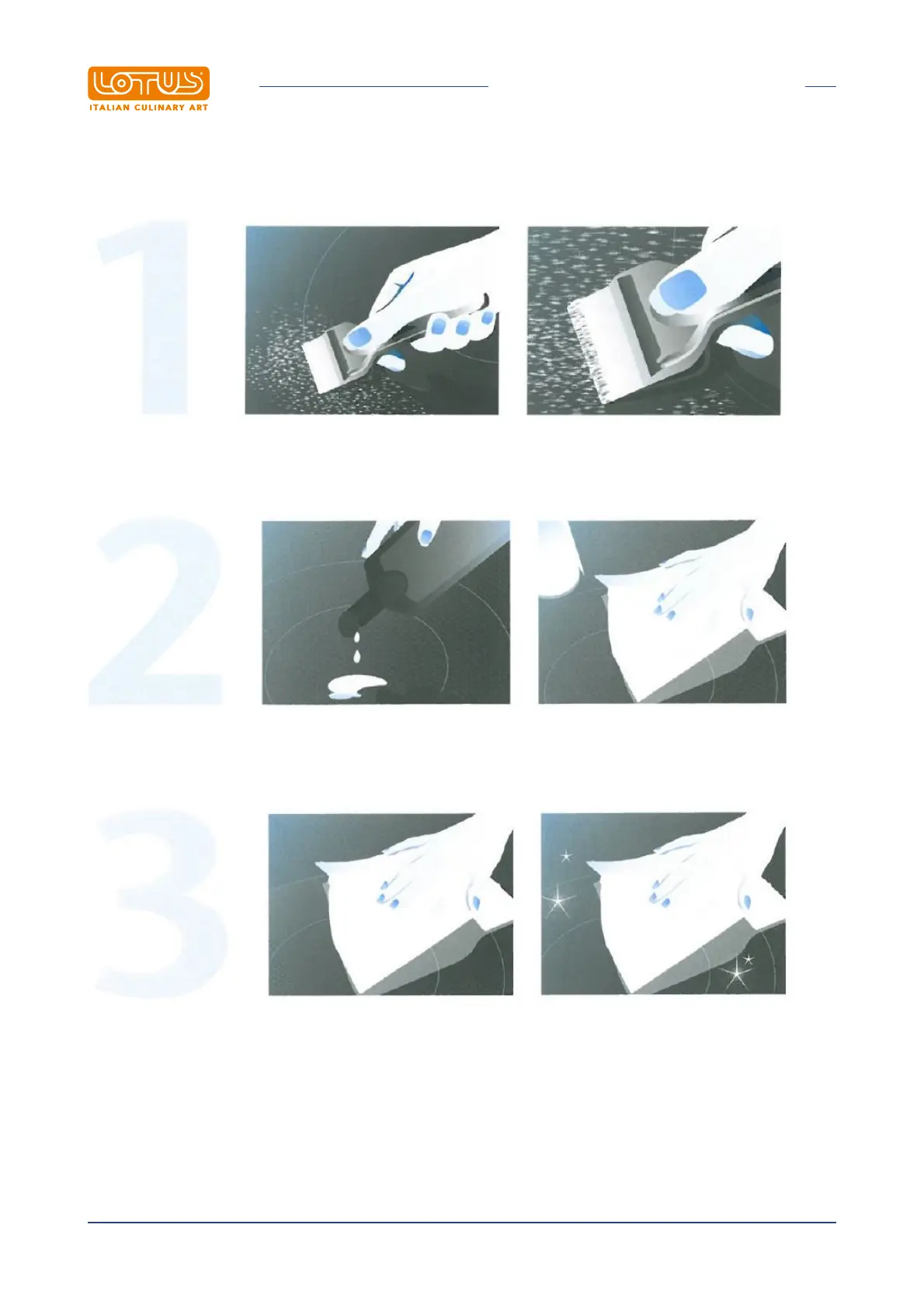 LOTUS
ITALIAN CULINARY ART

1

2

3