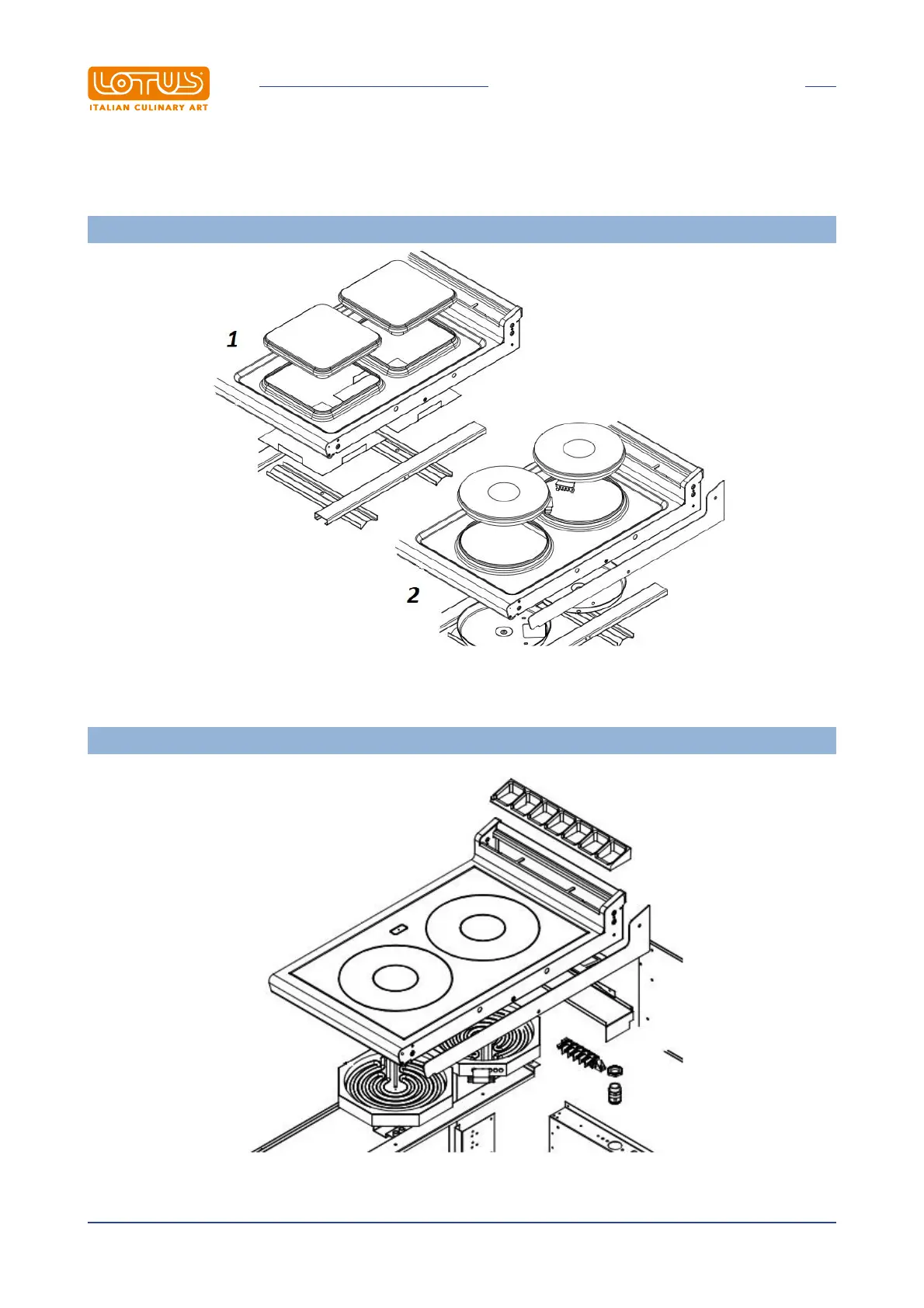 LOTUS
ITALIAN CULINARY ART

1

2