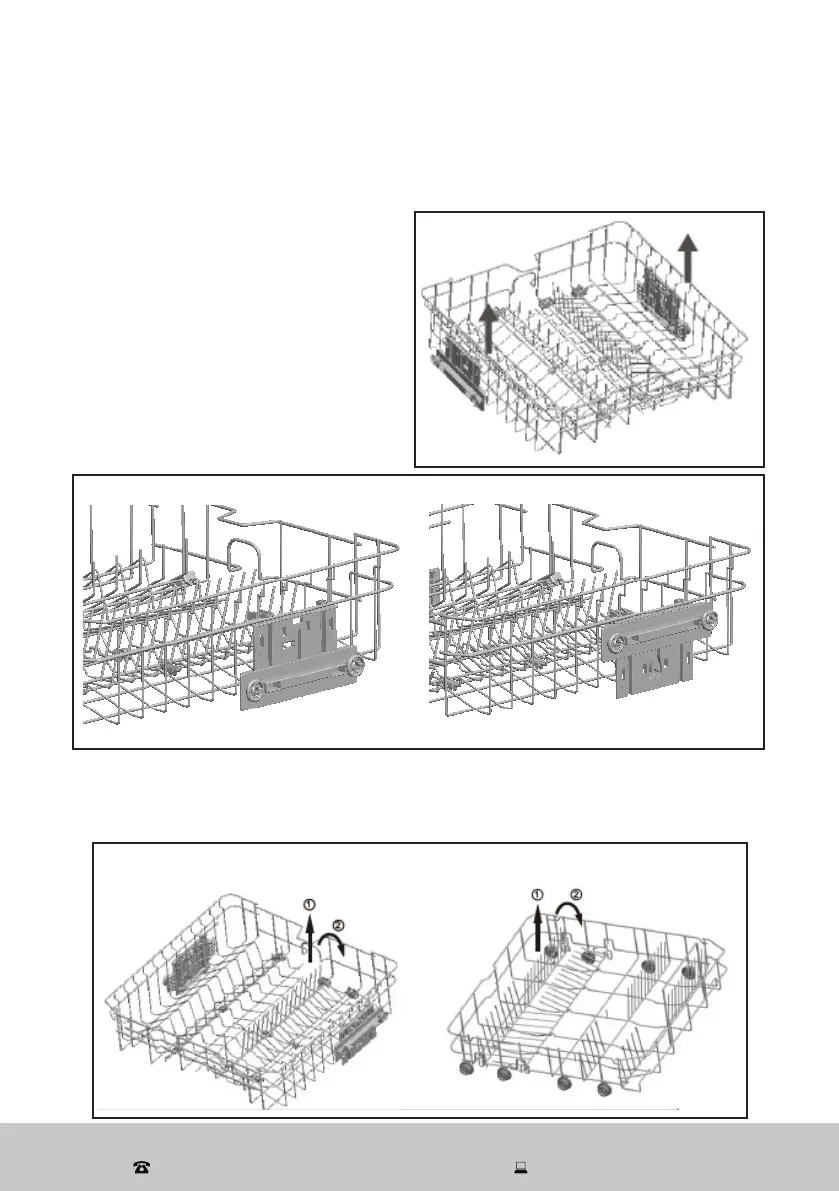 ①
②
①
②