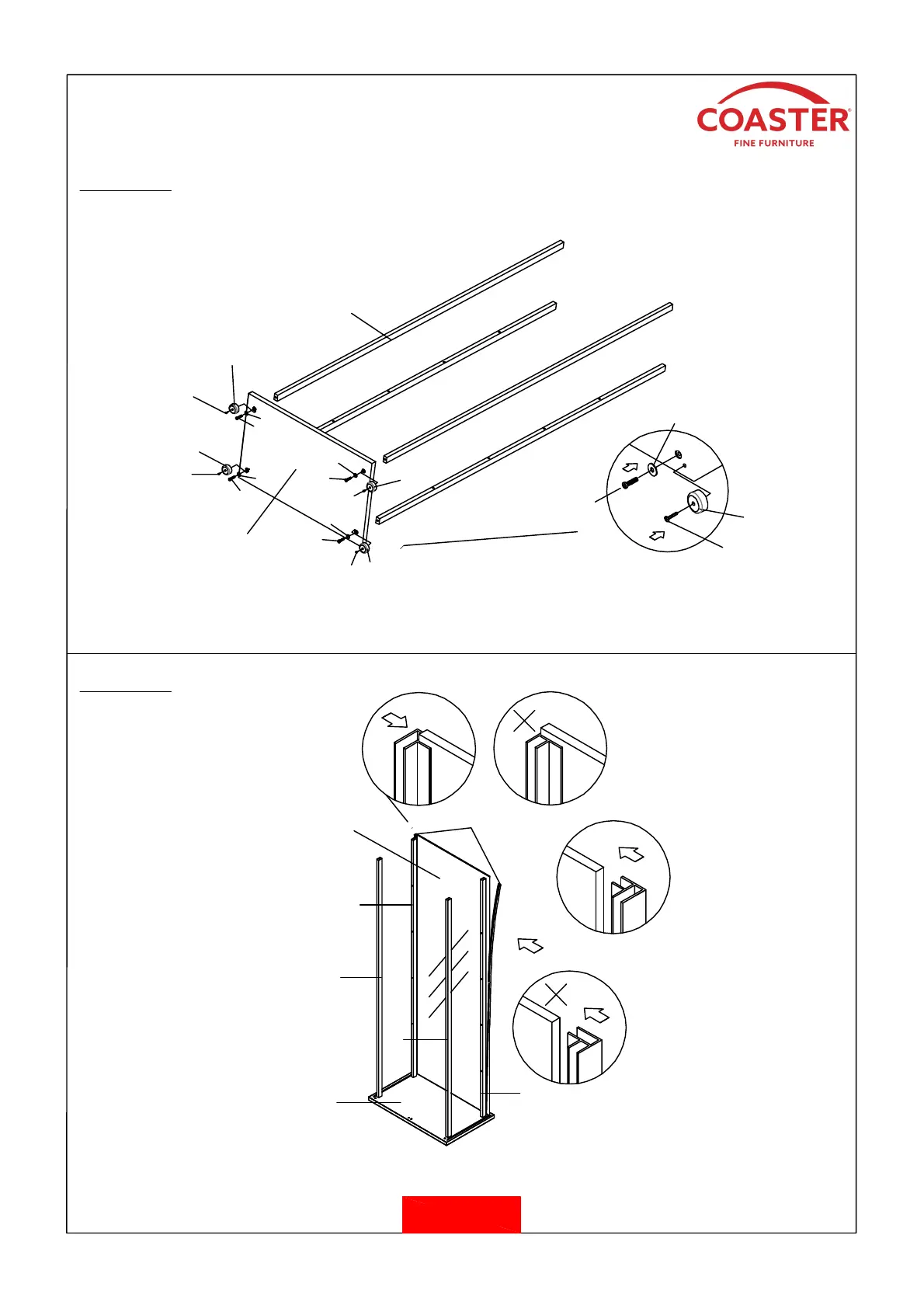 COASTER®
FINE FURNITURE