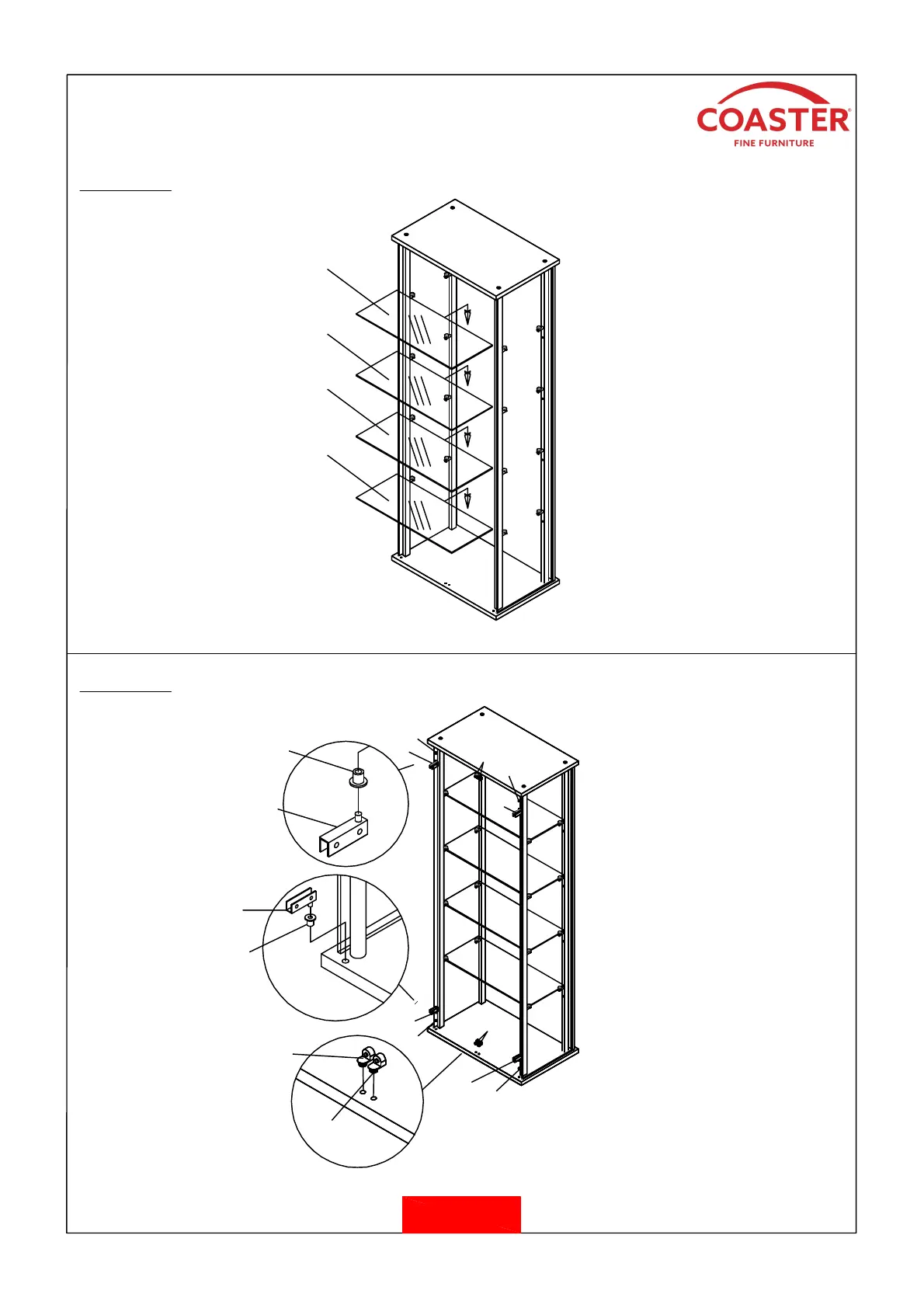 COASTER®
FINE FURNITURE