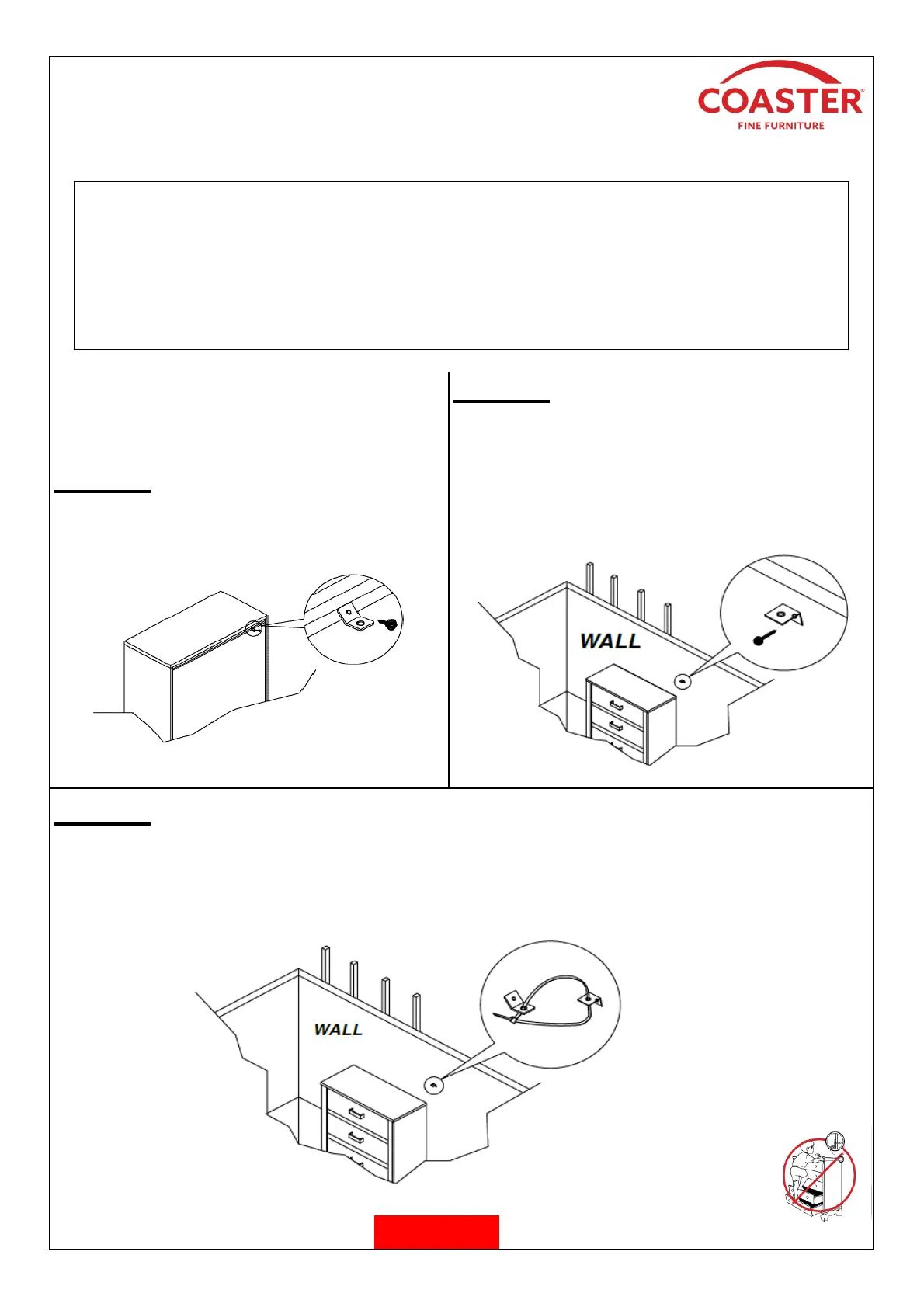 COASTER®
FINE FURNITURE

WALL

WALL