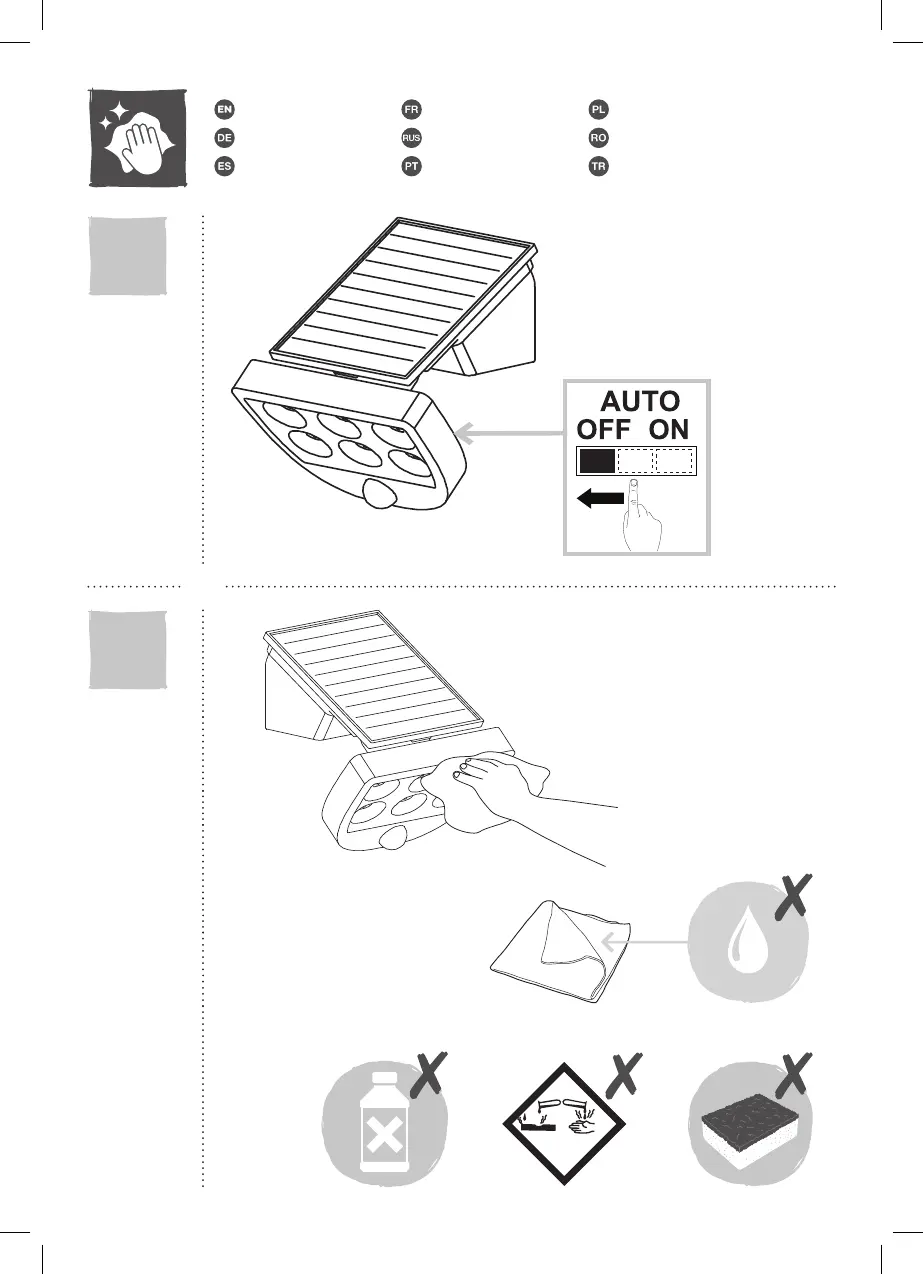 EN
DE
ES
FR
RUS
PT
PL
RO
TR

AUTO
OFF ON