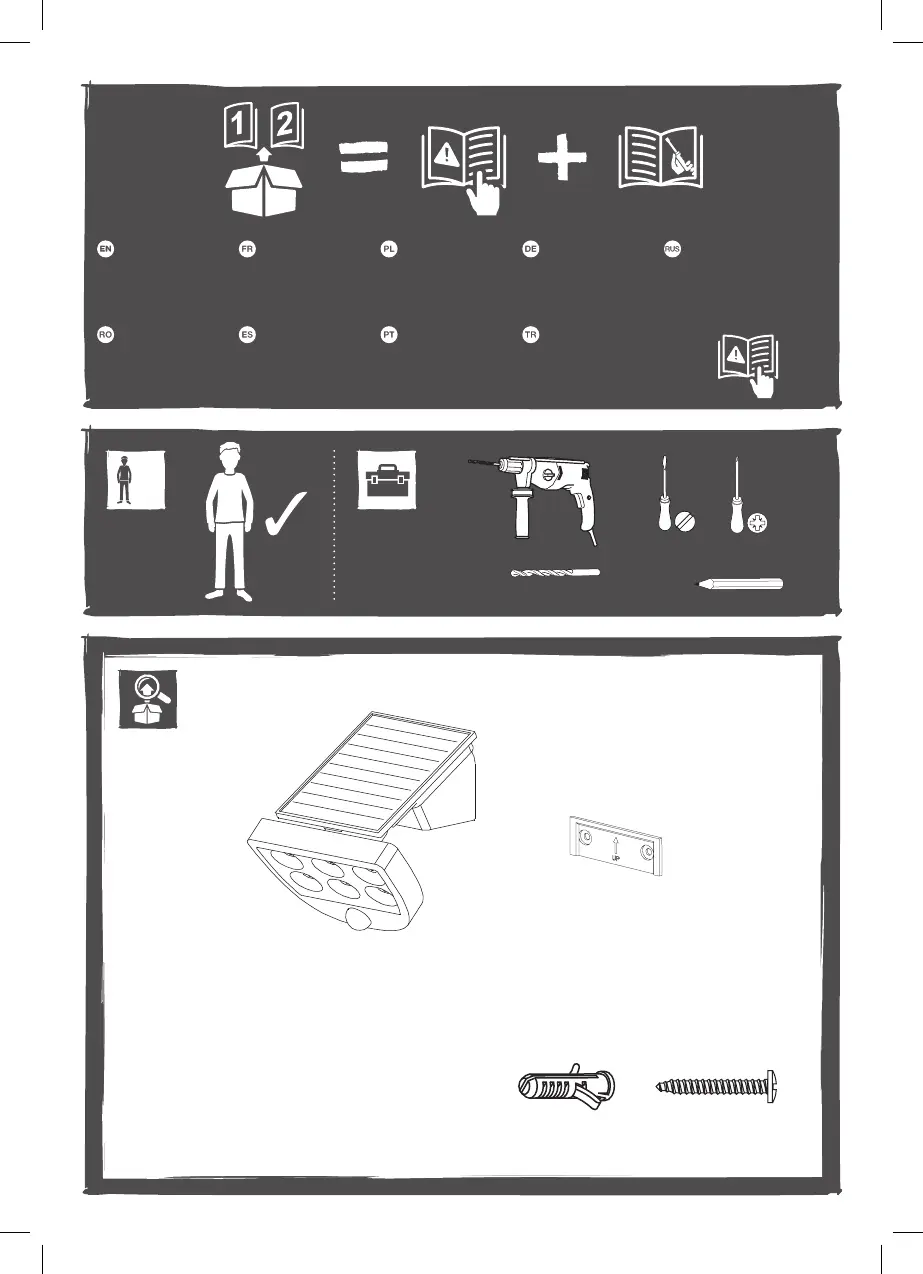 1 2

EN FR PL DE RUS

RO ES PT TR

UP