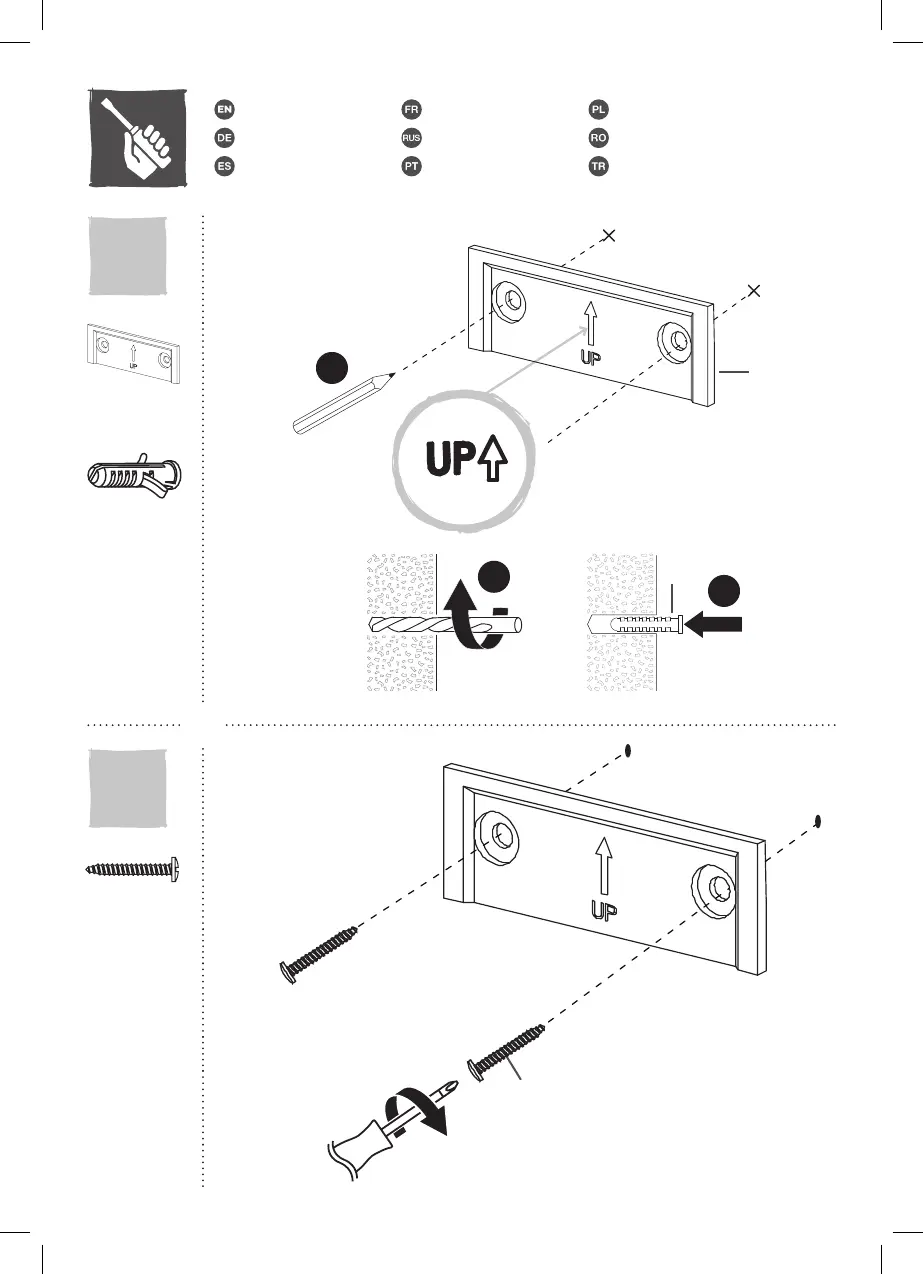 EN
DE
ES
FR
RUS
PT
PL
RO
TR

UP

UP

UP

UP