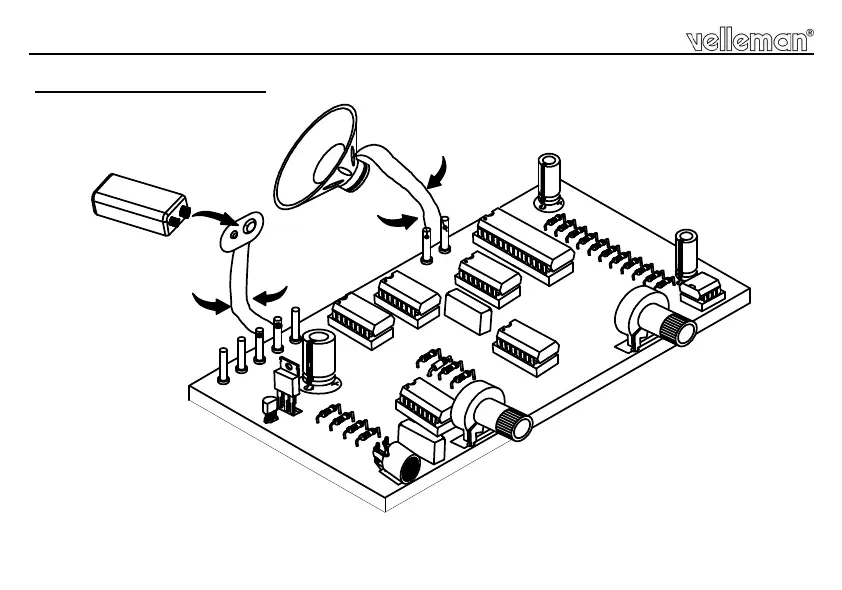 velleman®