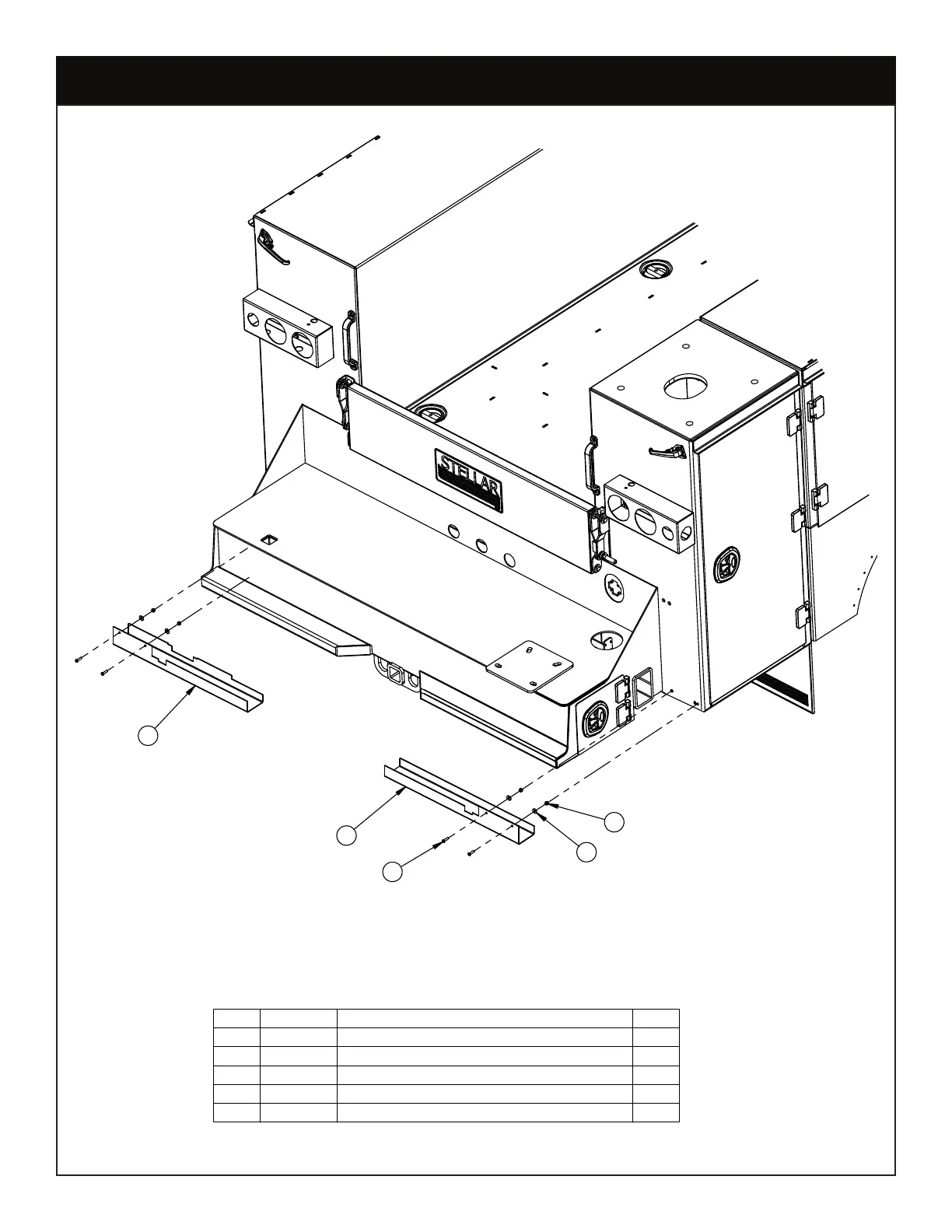 STELLAR