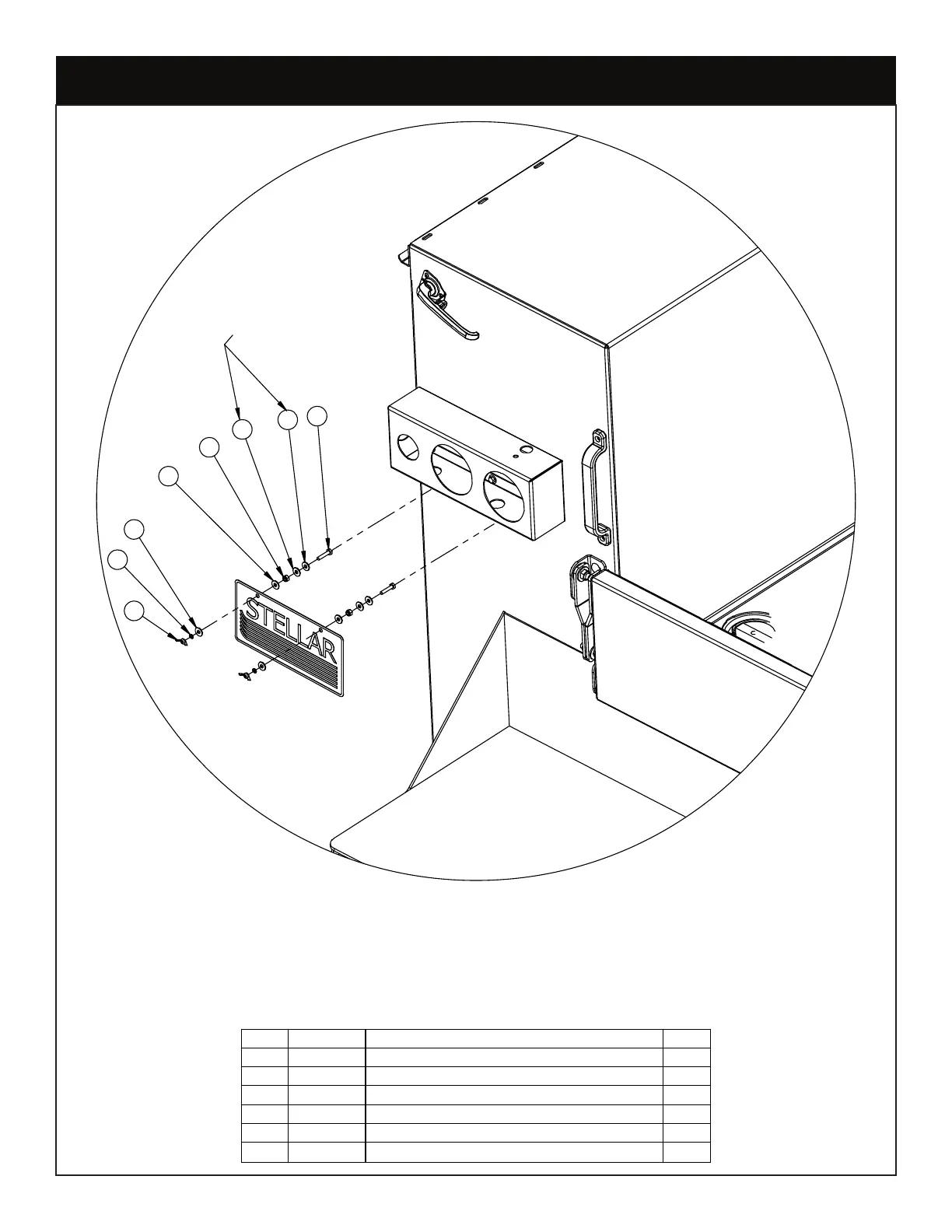 STELLAR