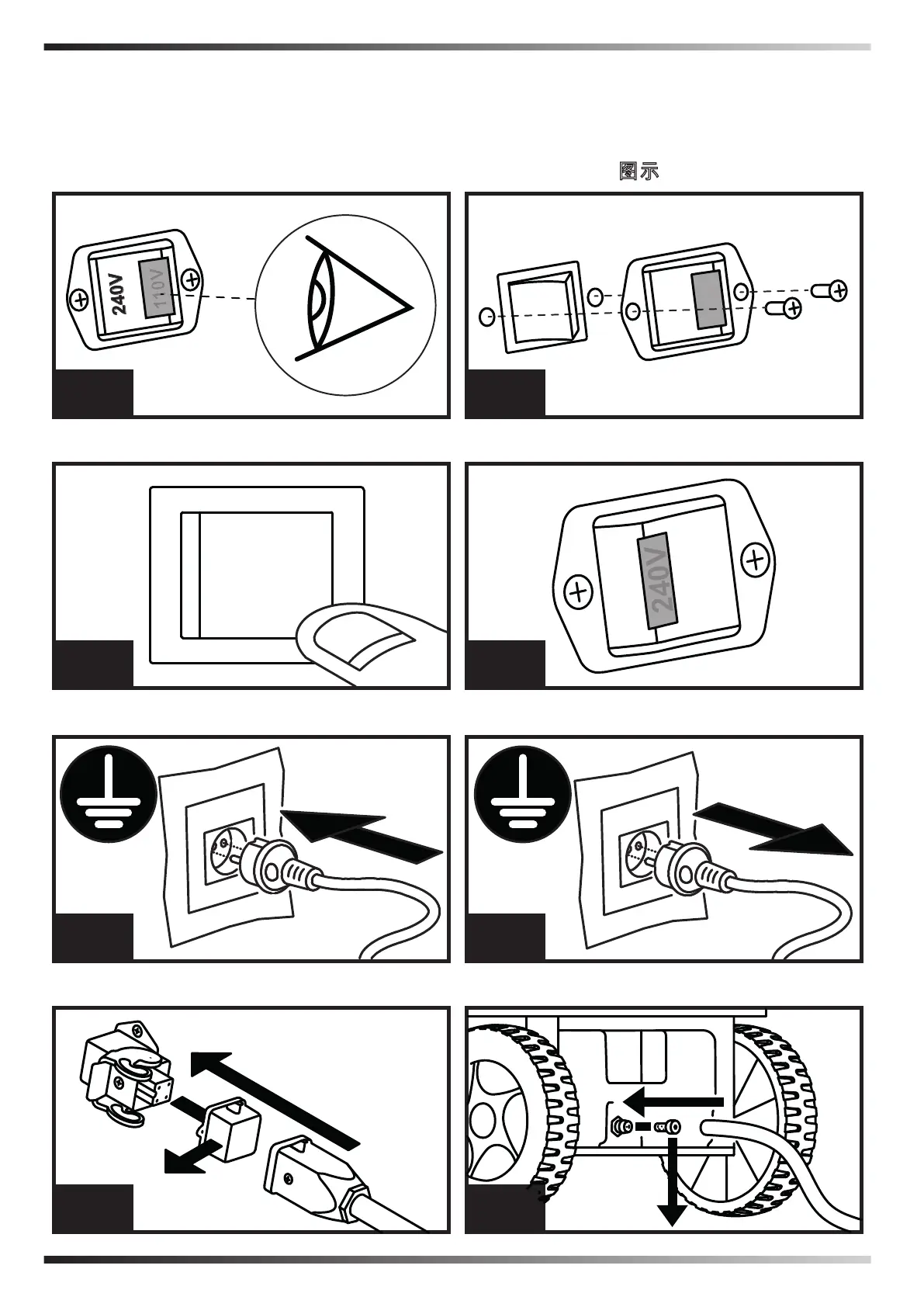 图示

240V
110V

240V