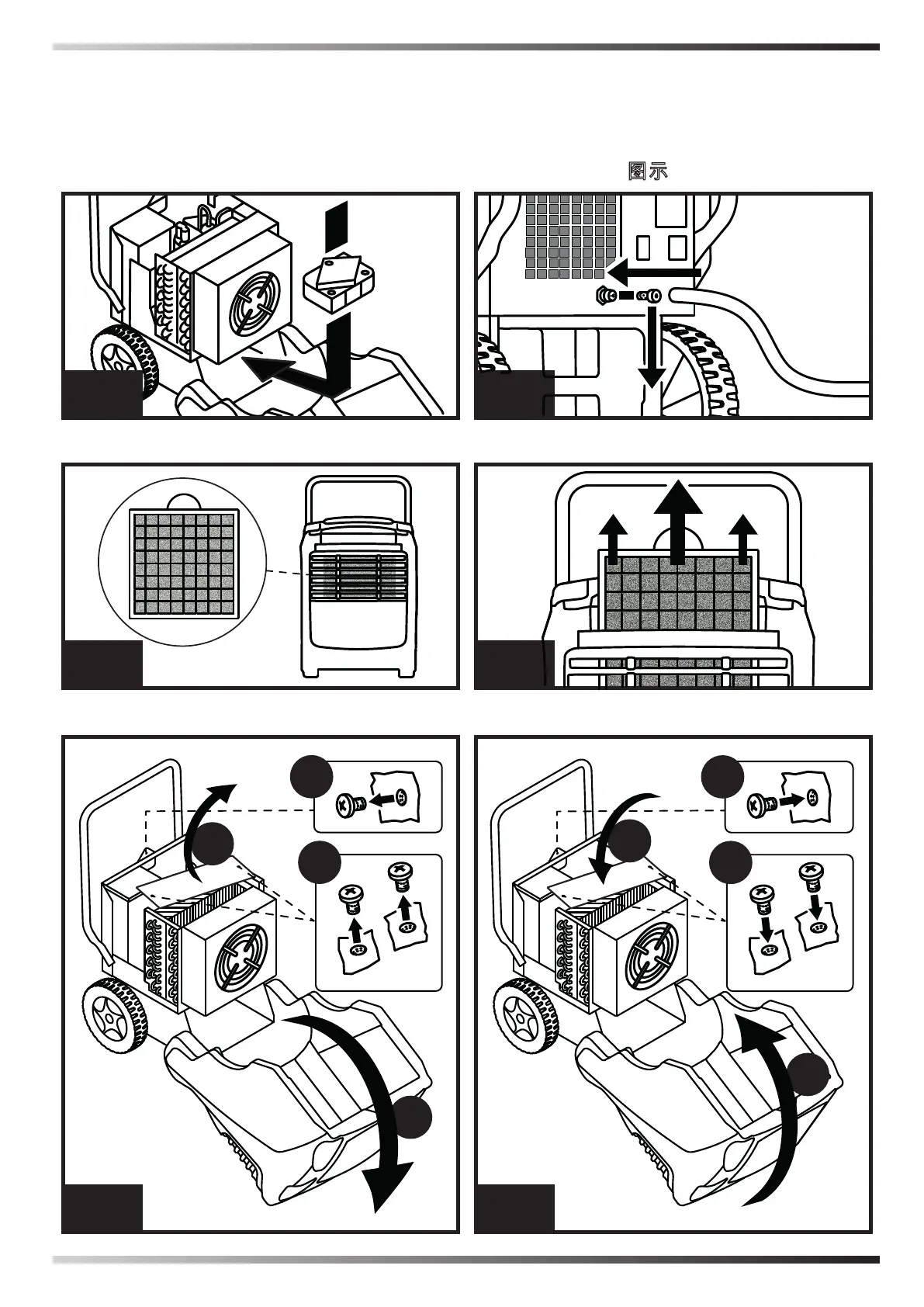 图示